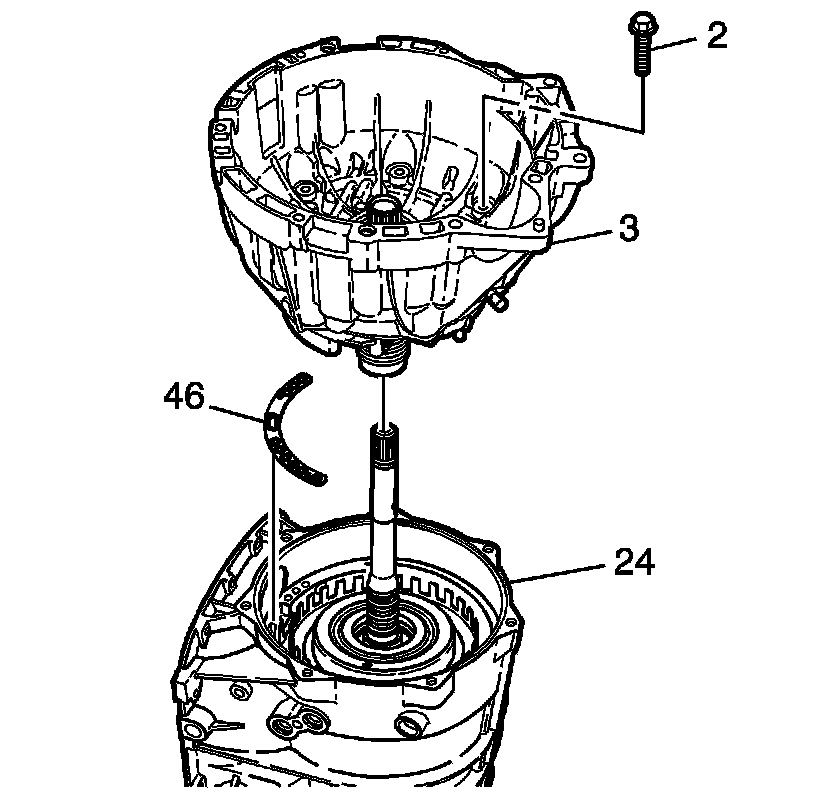 2

3

46

24