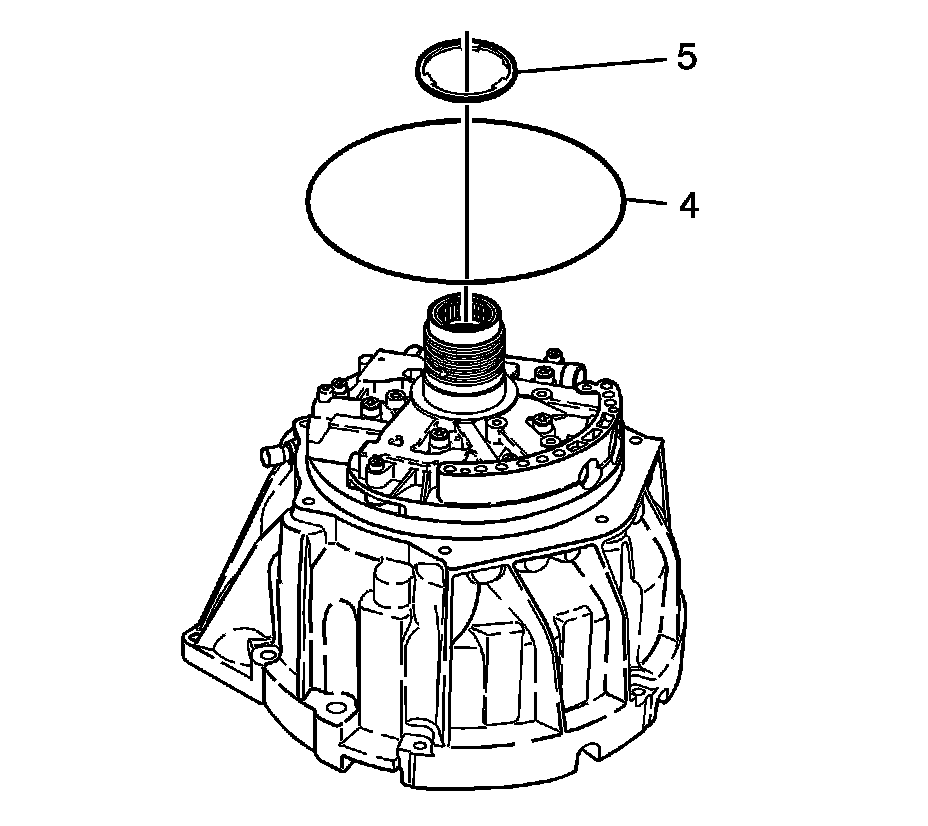 5

4