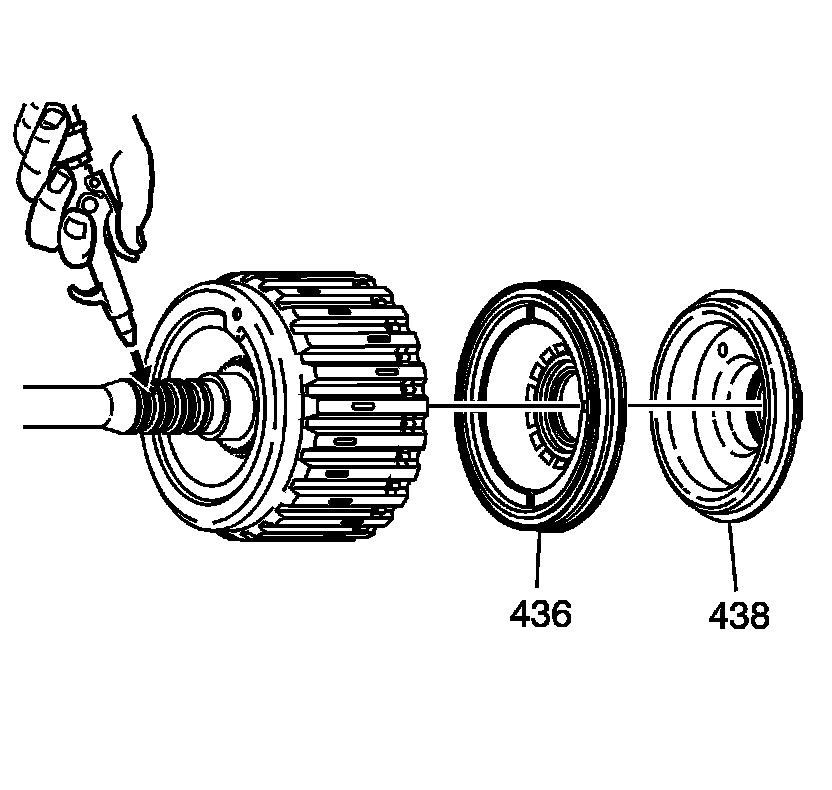 436

438