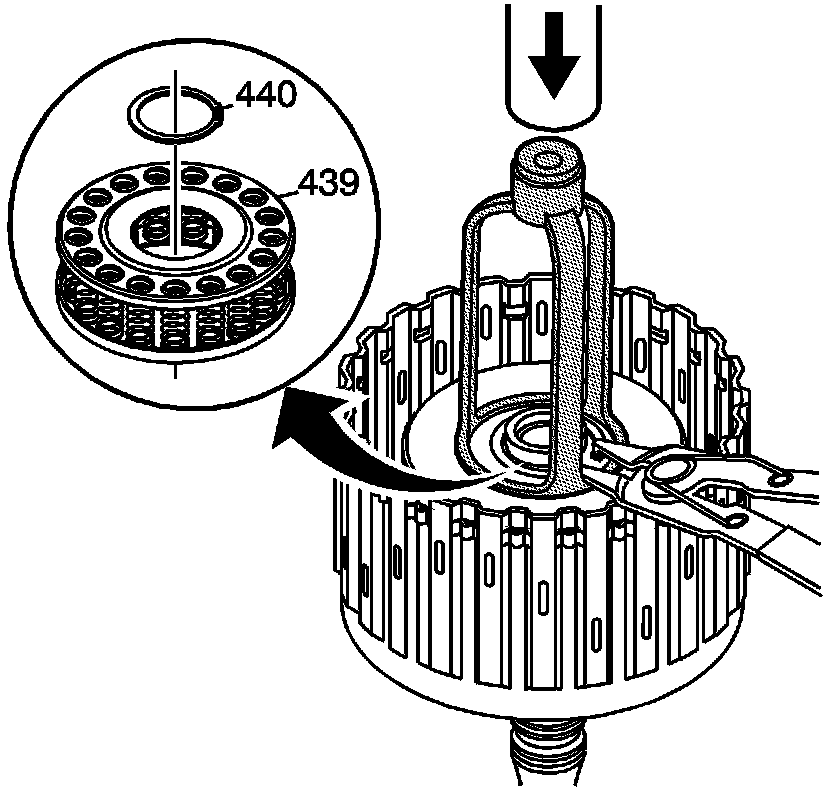 440
439