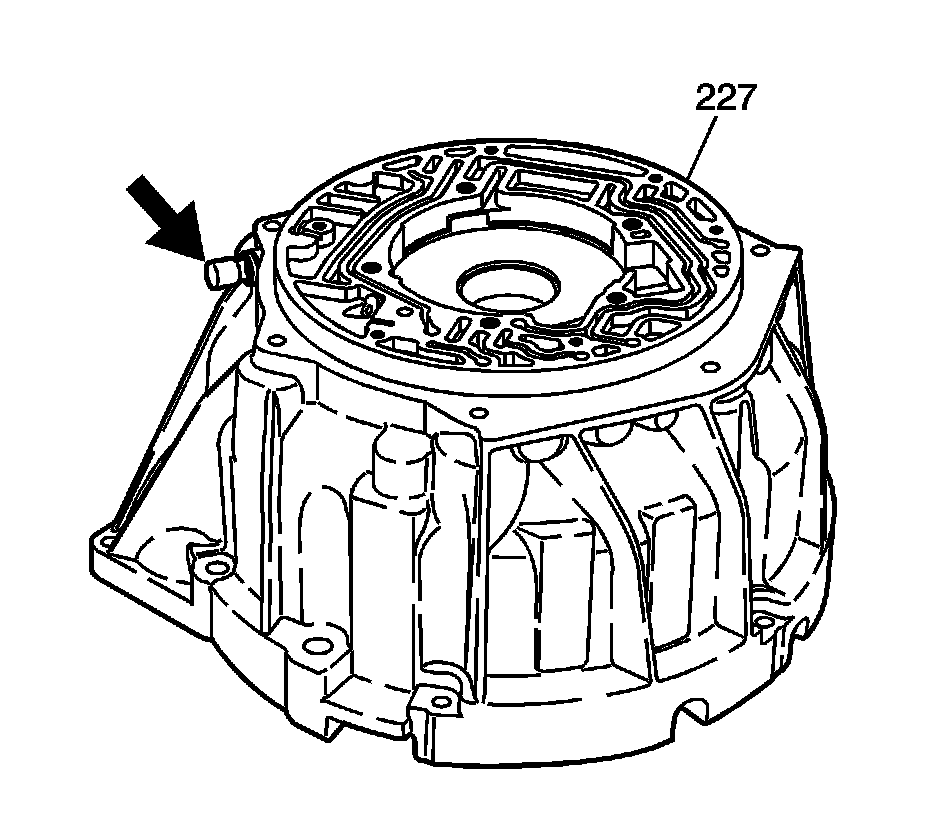 227