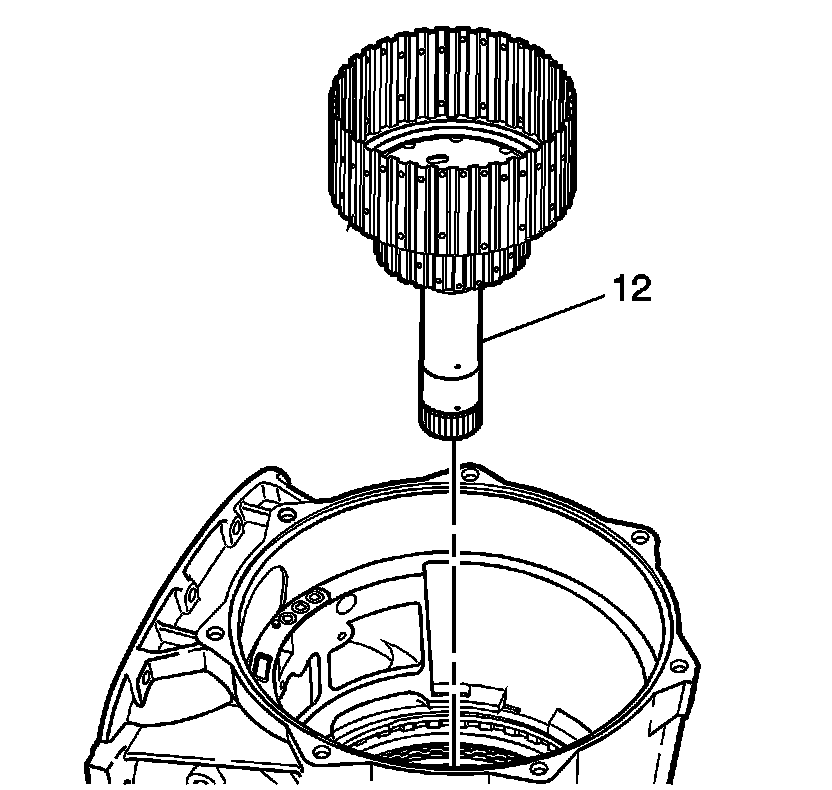 12