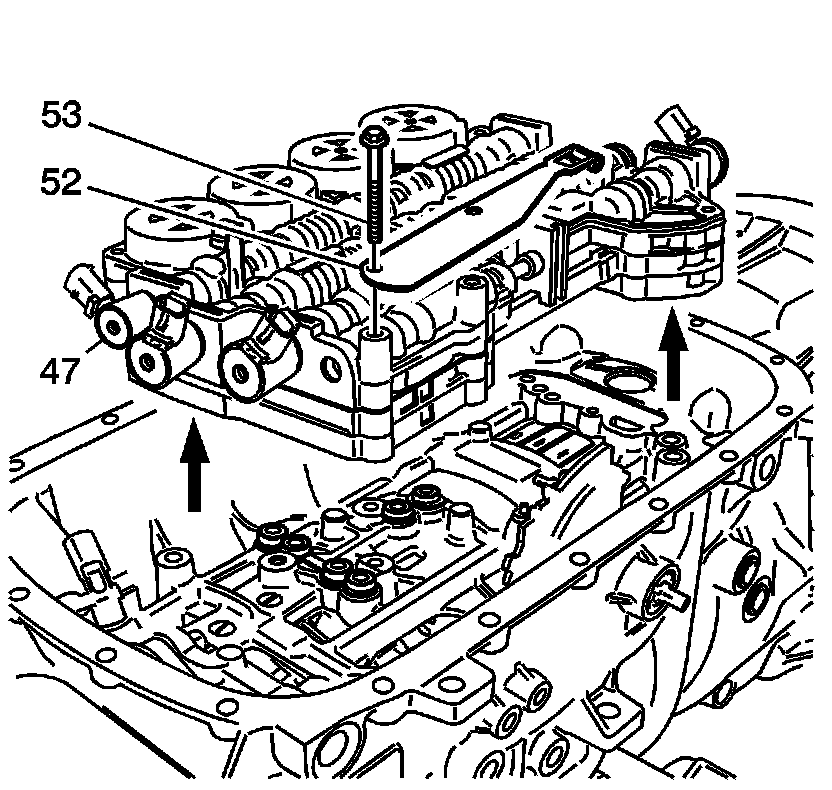 53
52
47