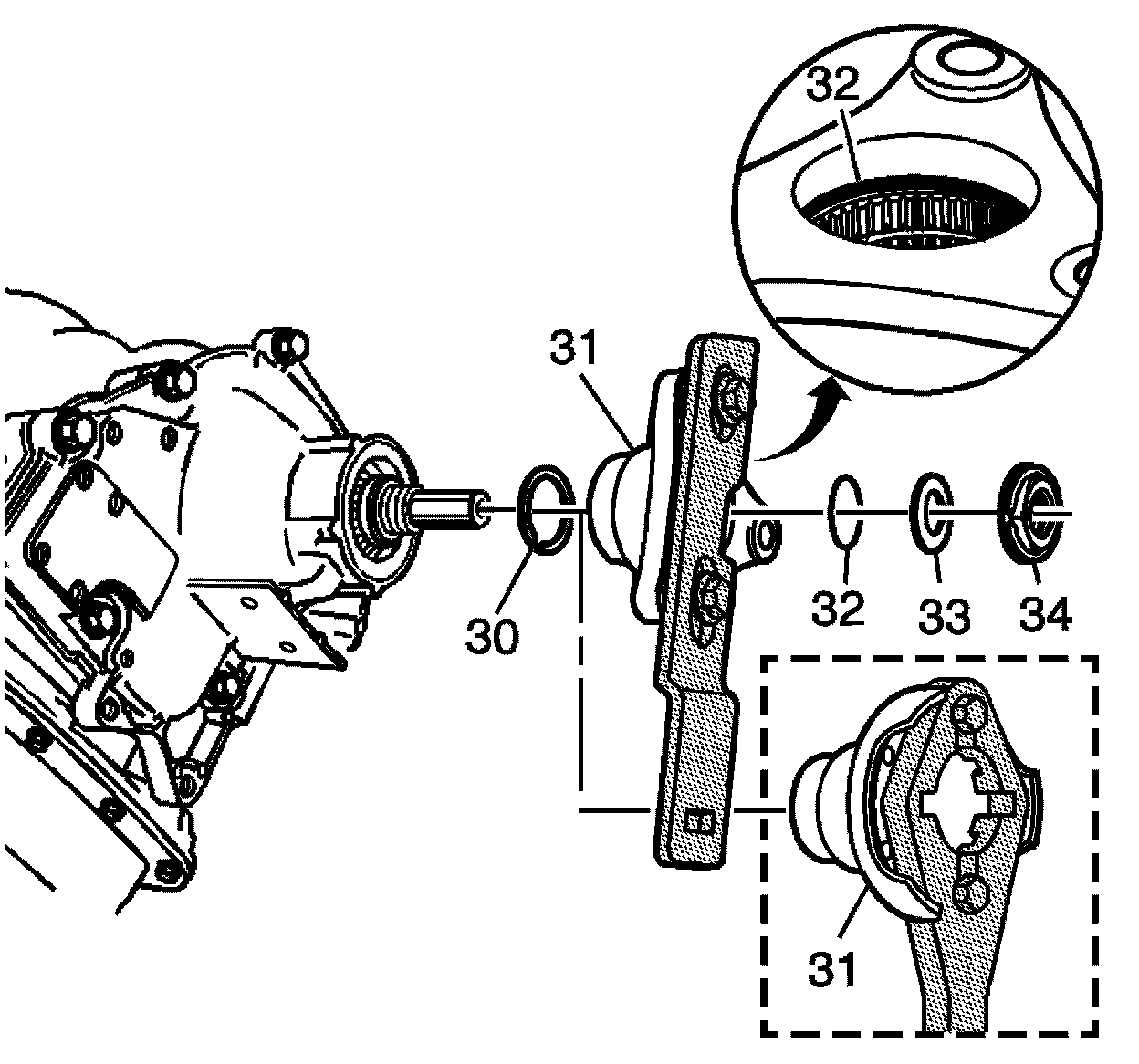 32
31
30
32
33
34
31