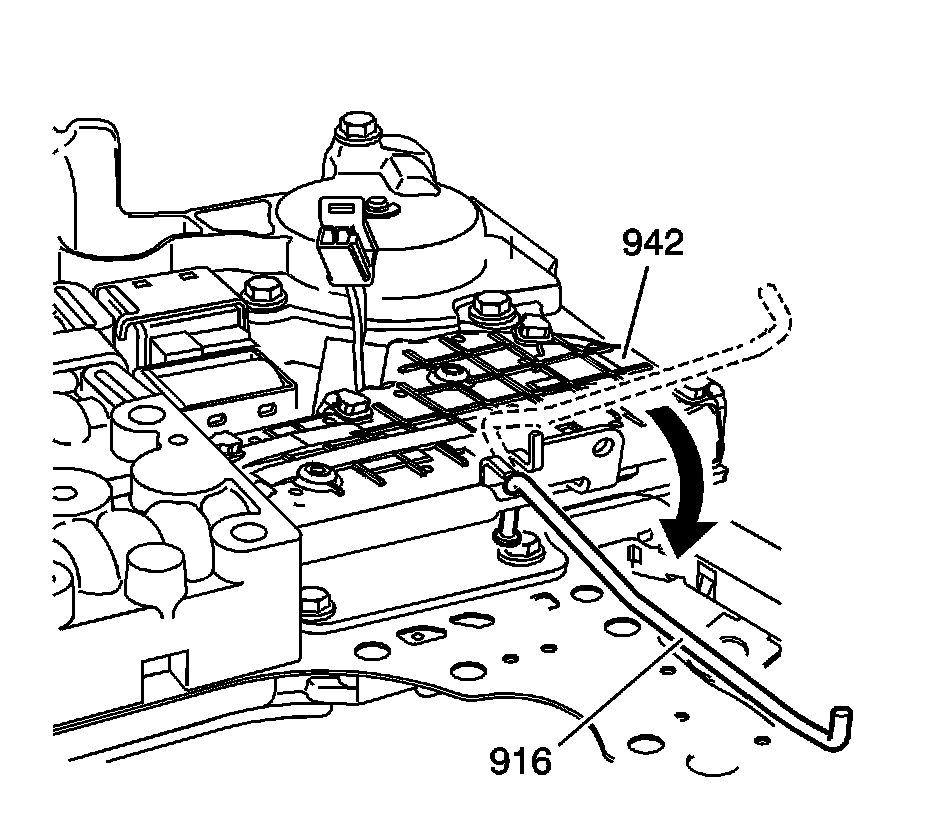 942

916