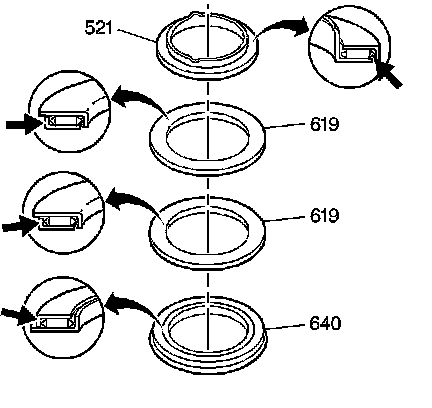 521

619

619

640