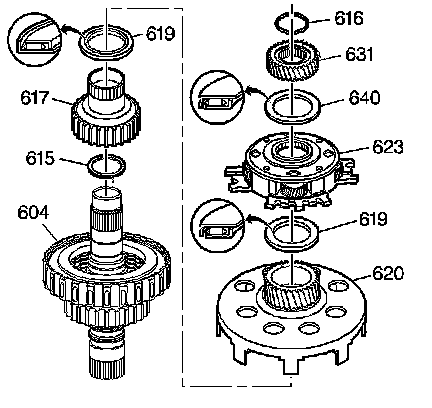 619
617
615
604
616
631
640
623
619
620