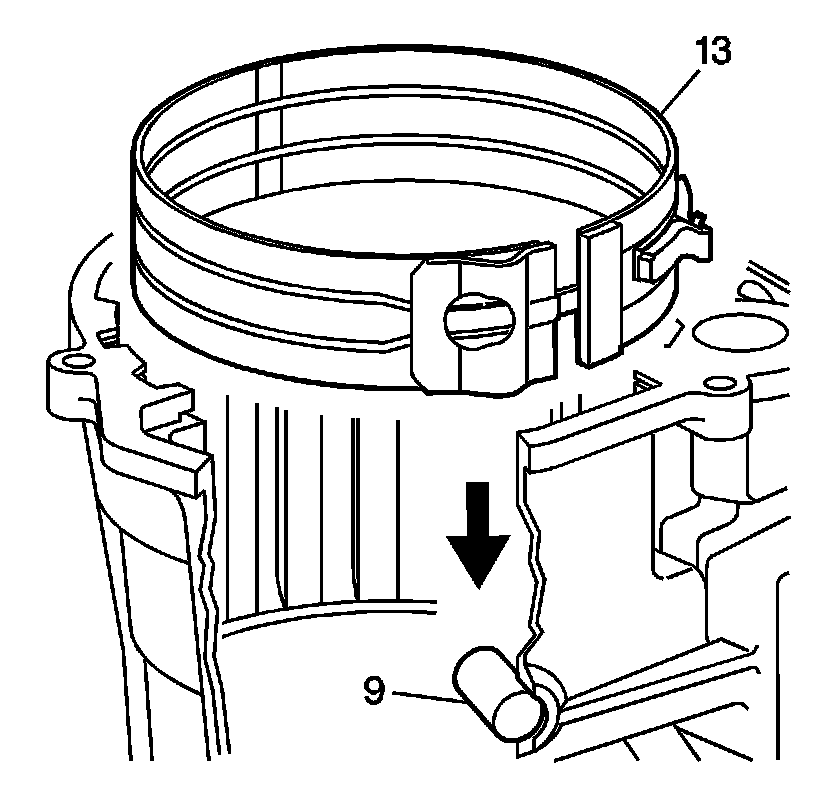 13

9