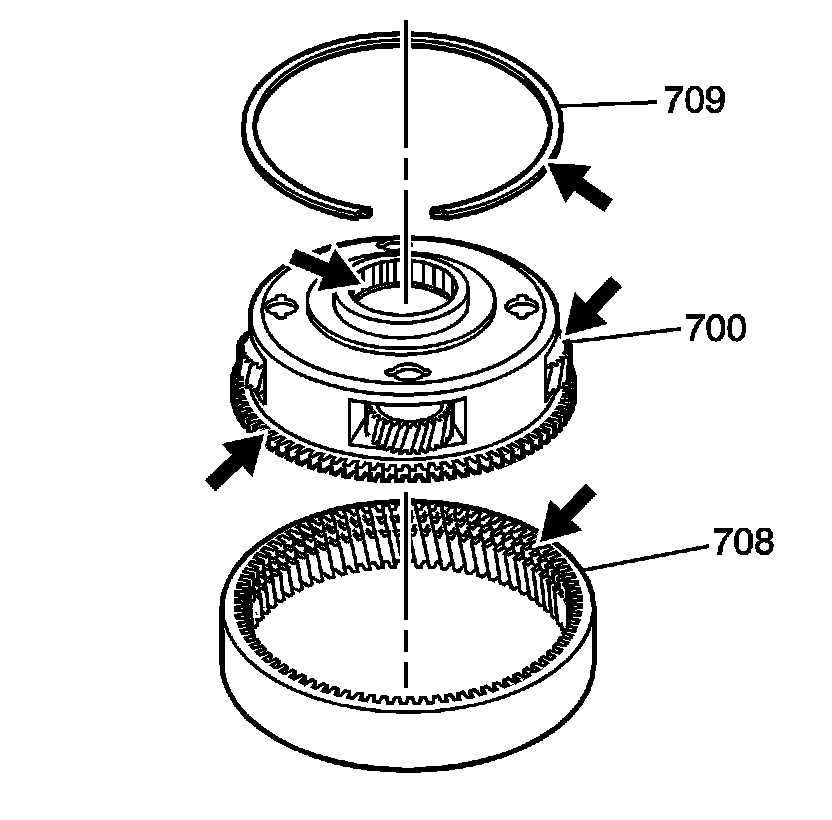 709
700
708