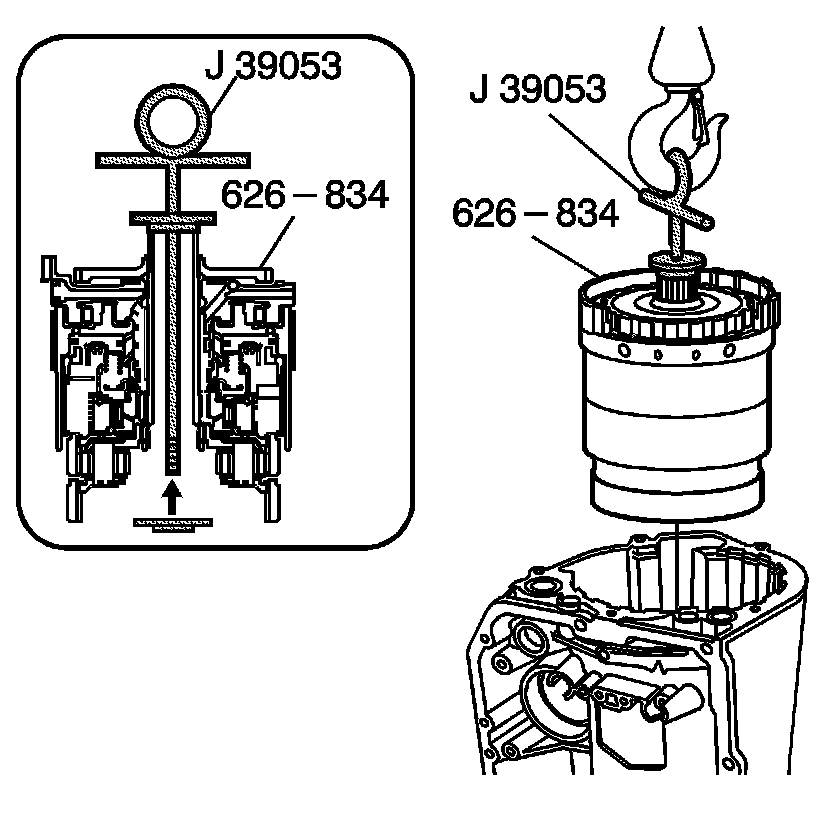 J 39053
626 – 834
J 39053
626 – 834