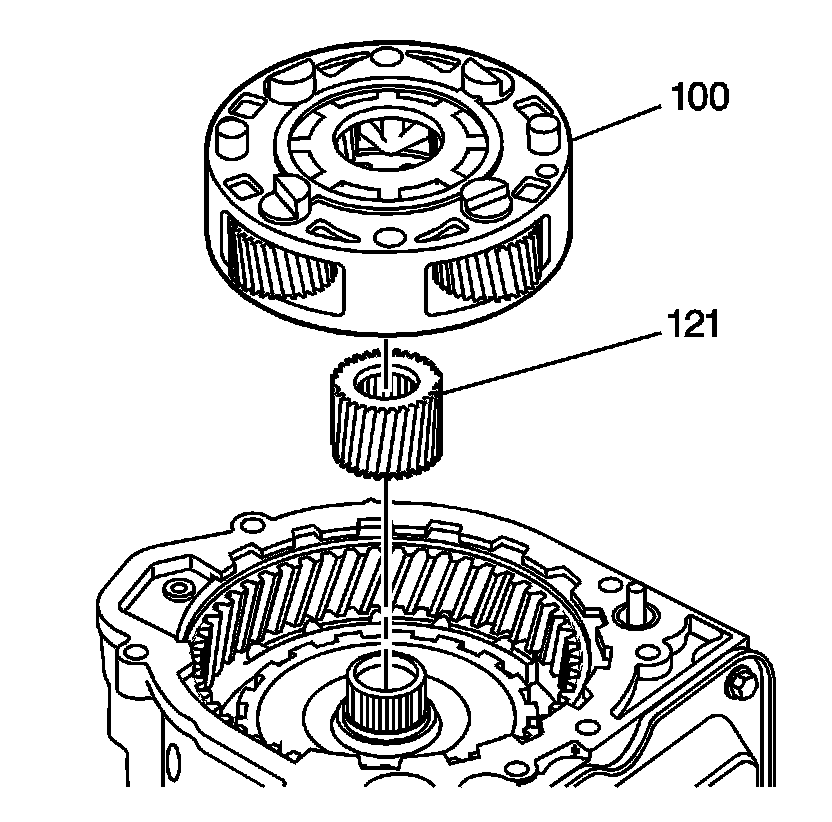 100

121