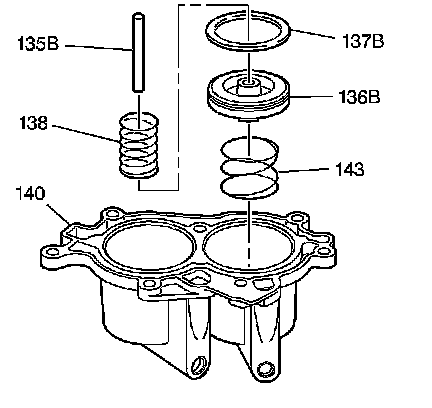 135B
137B
136B
138
143
140