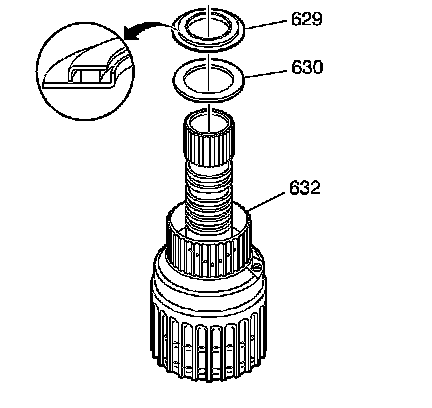 629
630
632