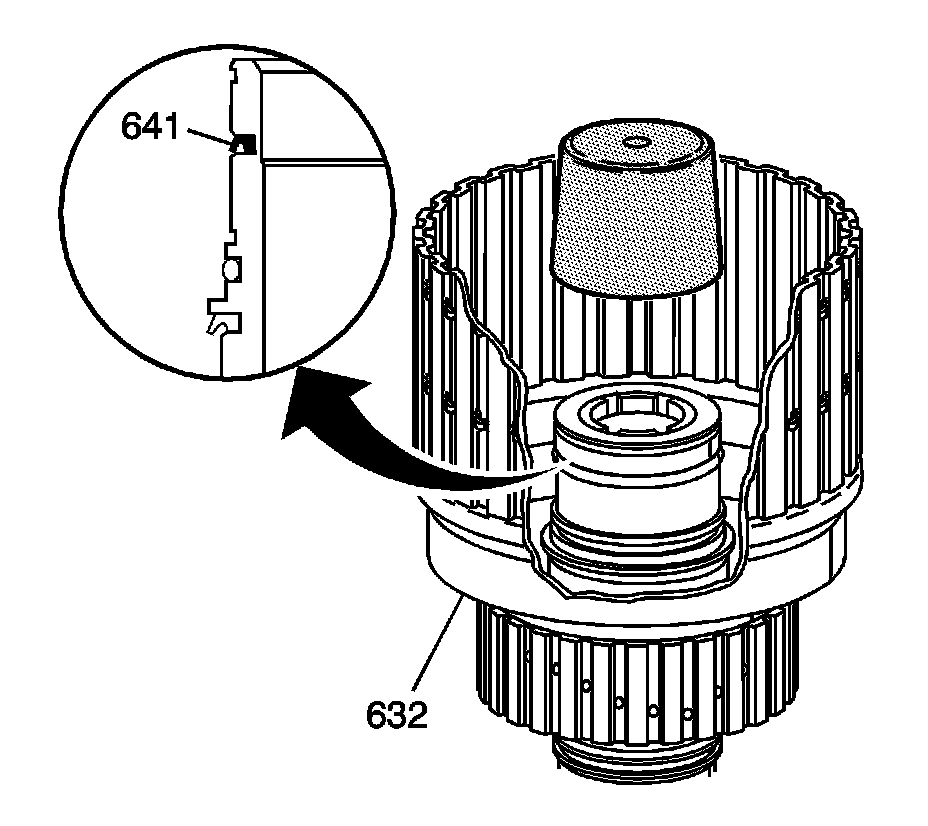 641
632