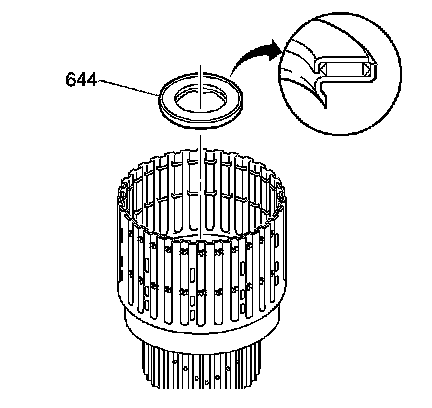 644