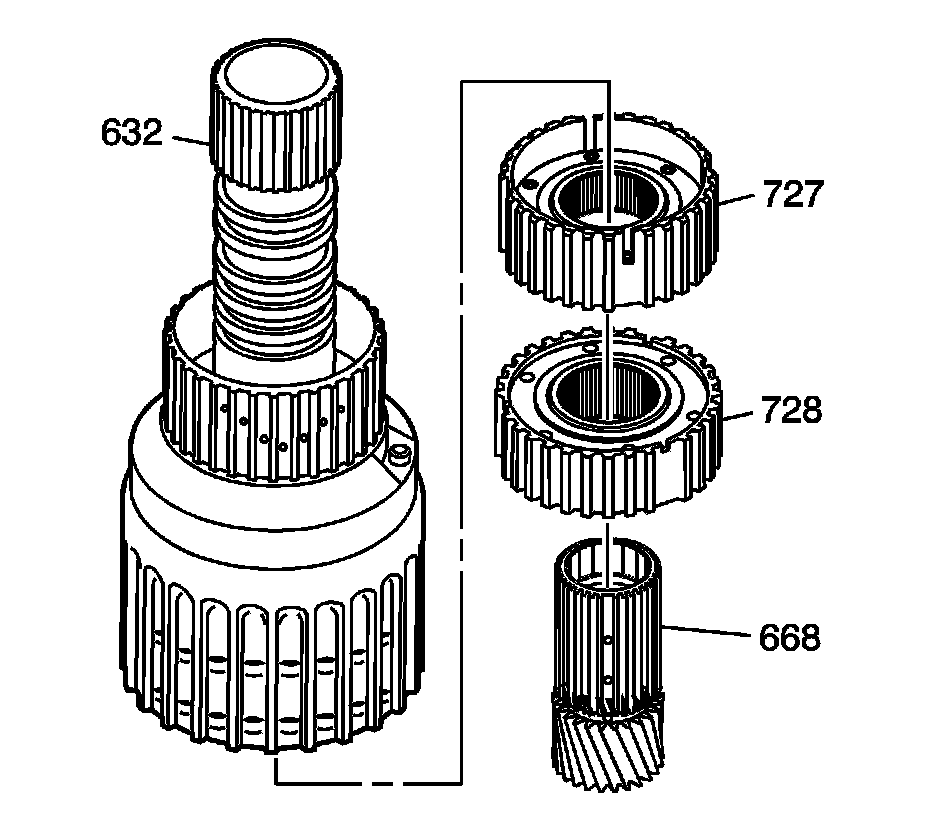 632
727
728
668