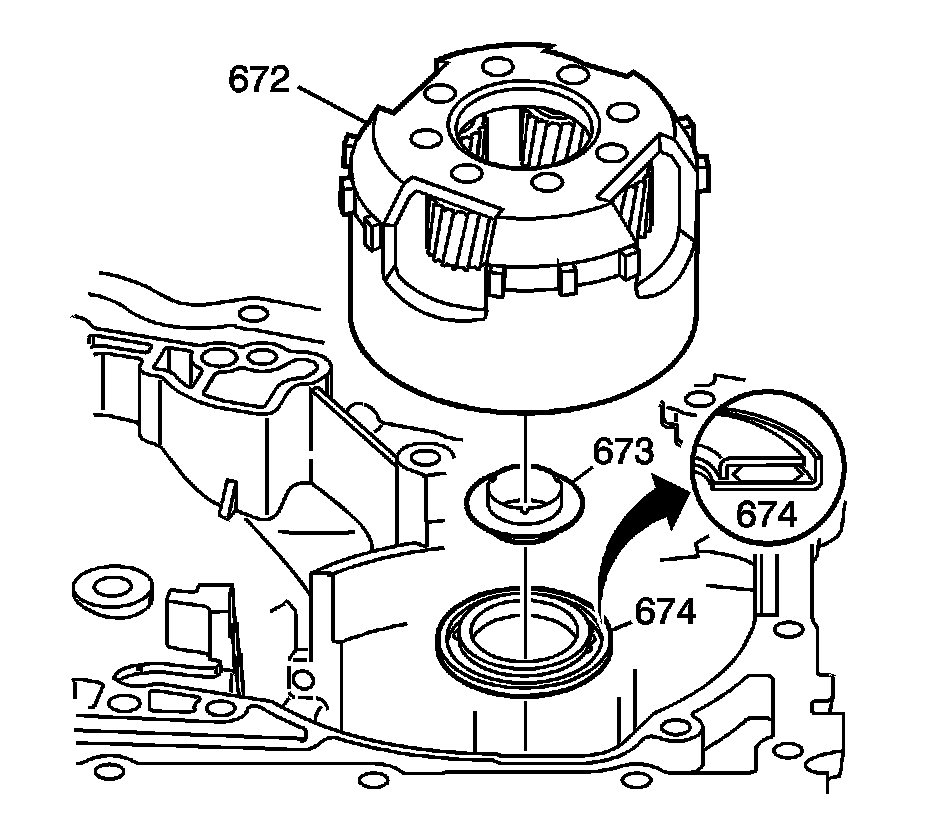 672

673

674

674