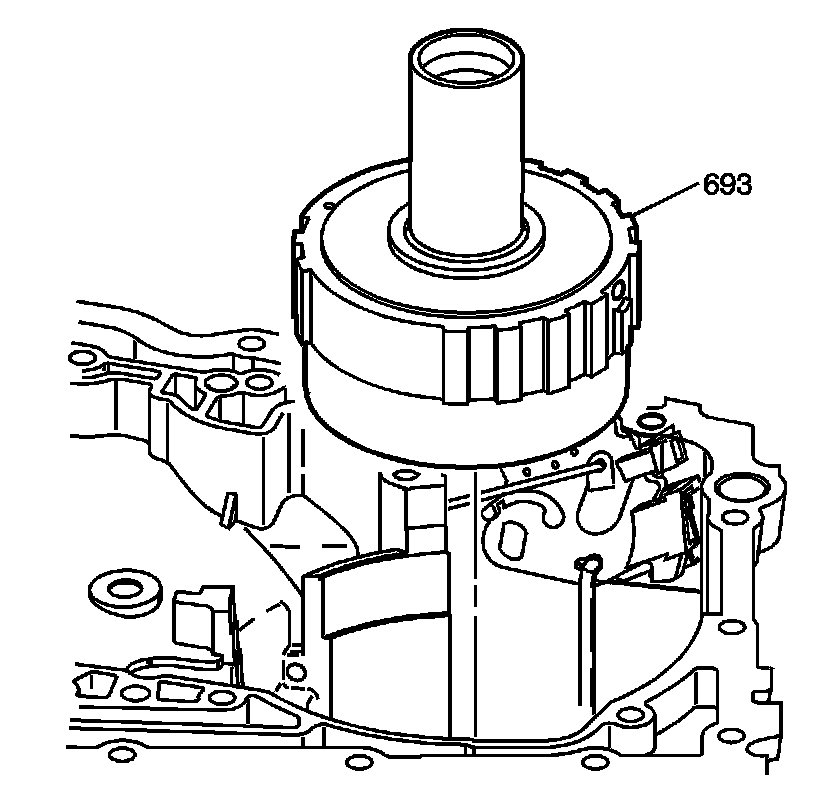 693