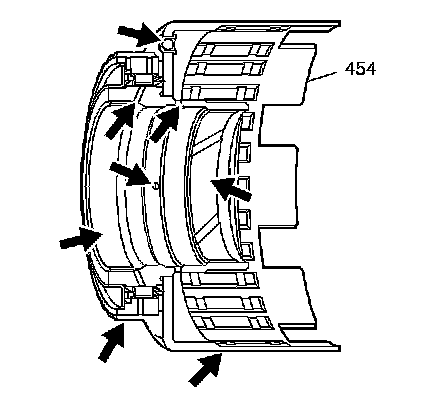 454