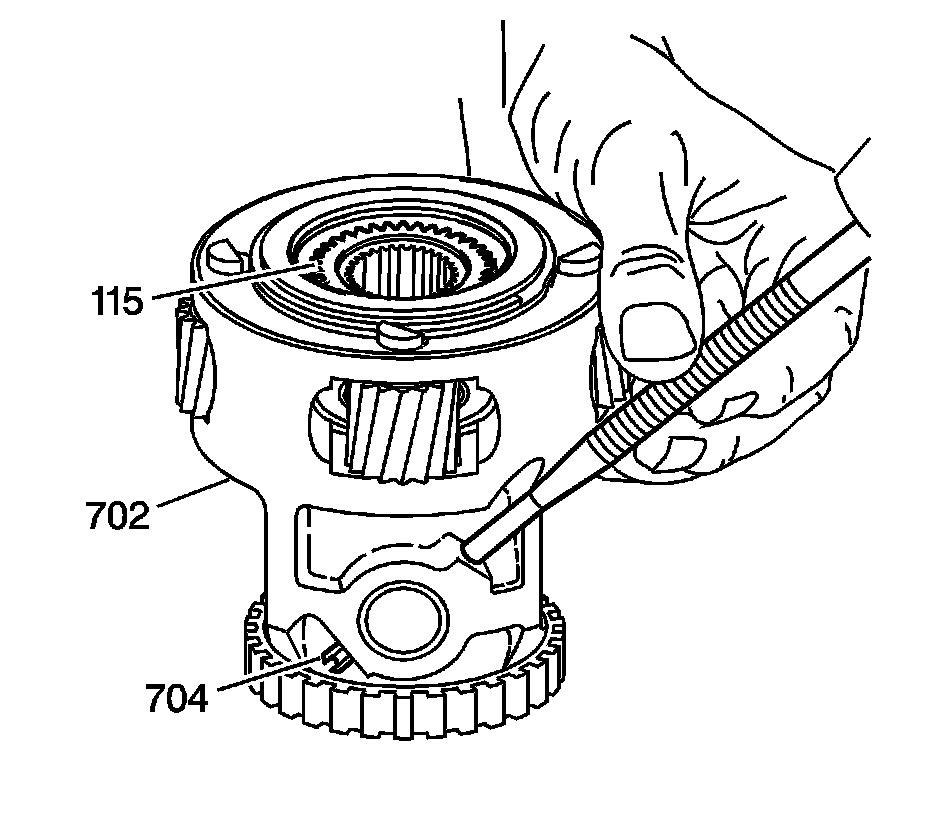 115
702
704