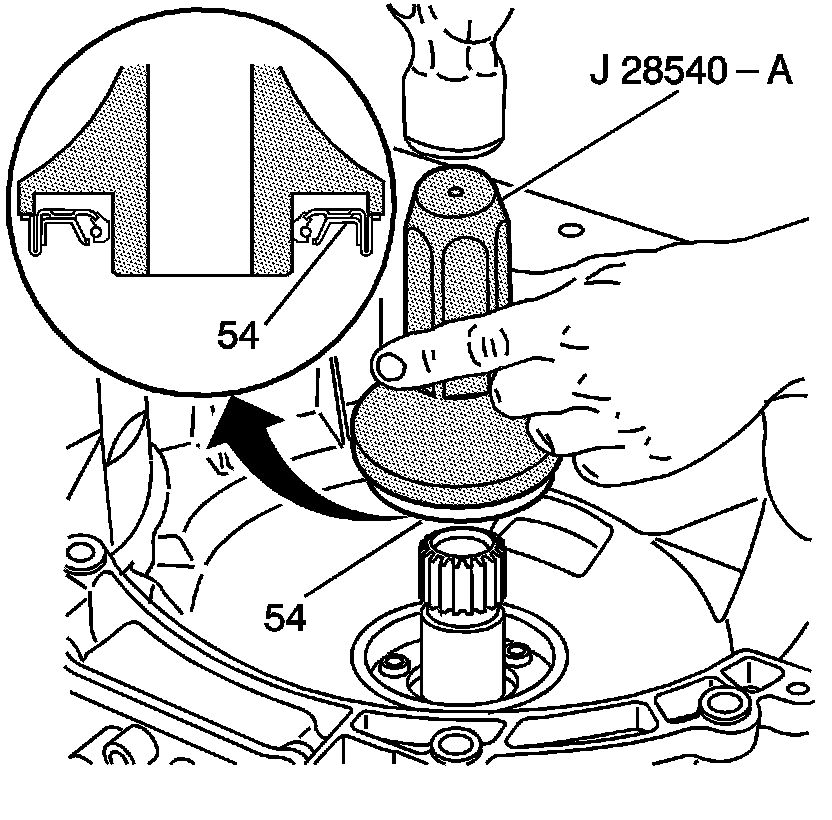 J 28540 – A

54

54