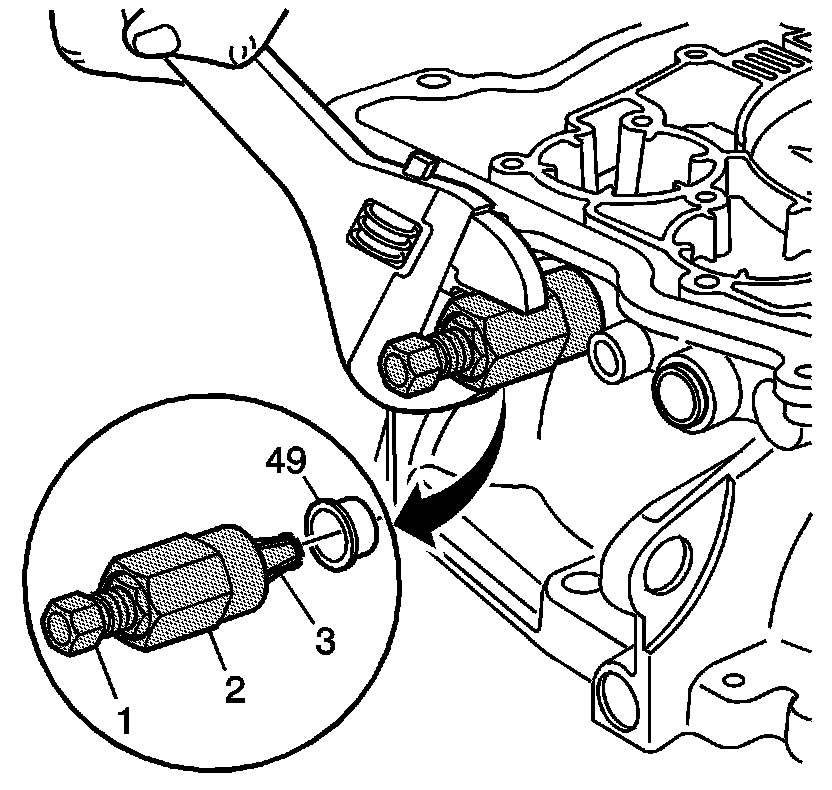 49
3
2
1