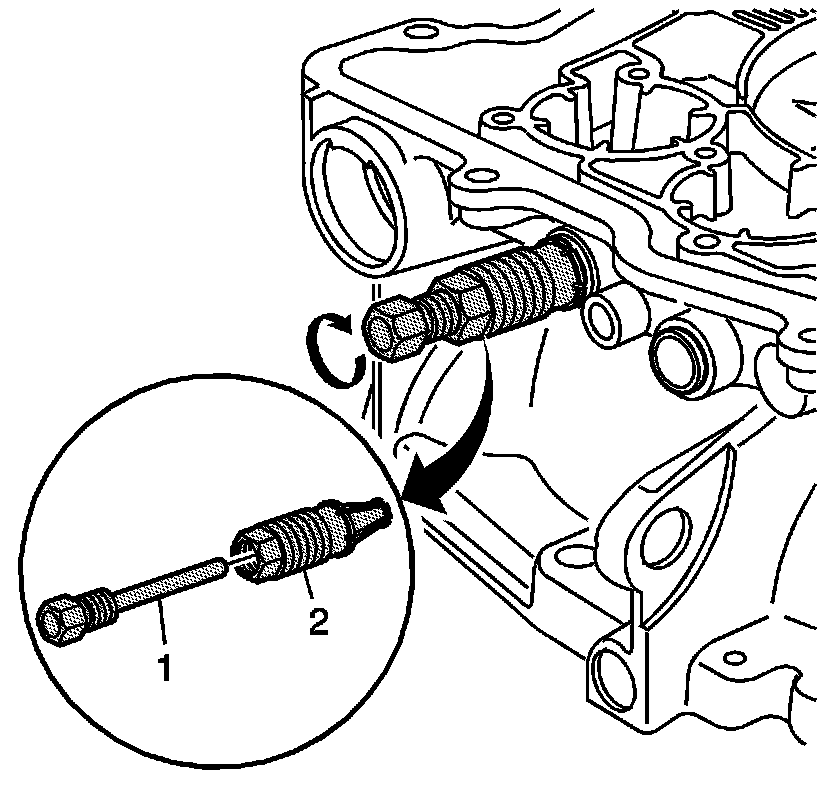 1
2