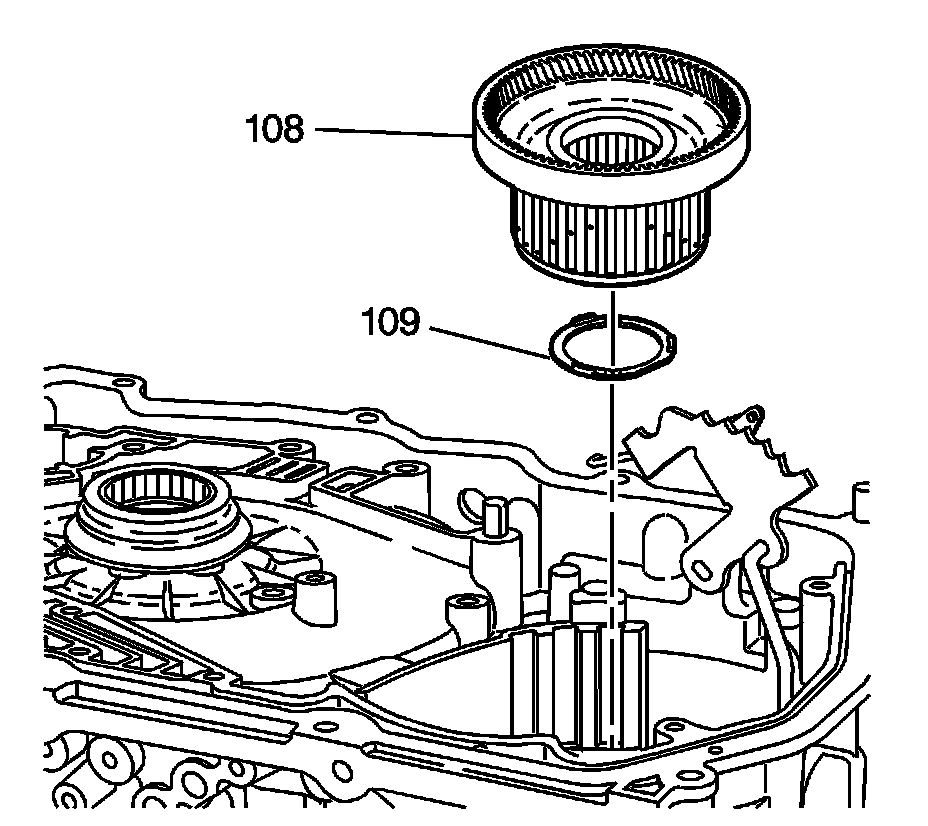 108
109