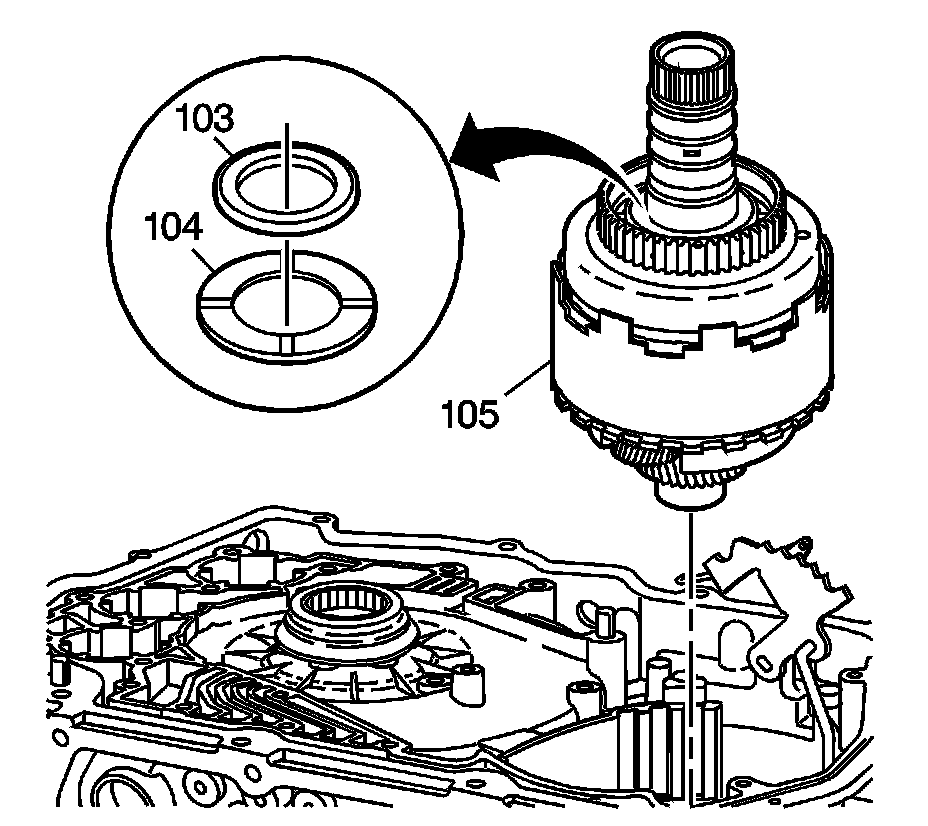 103

104

105