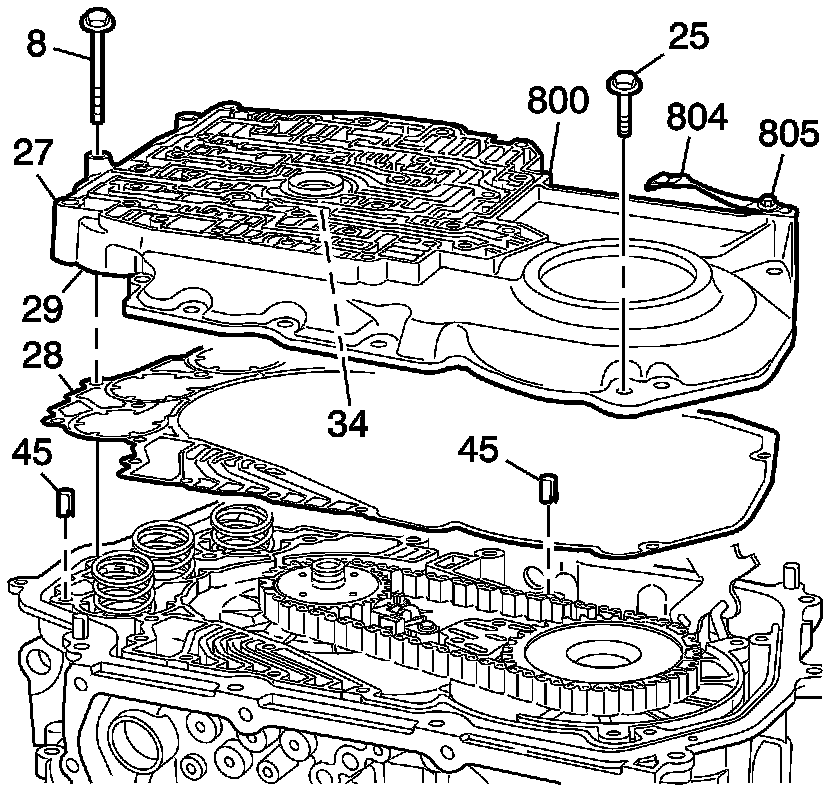 8
25
800
804
805
27
29
28
34
45
45