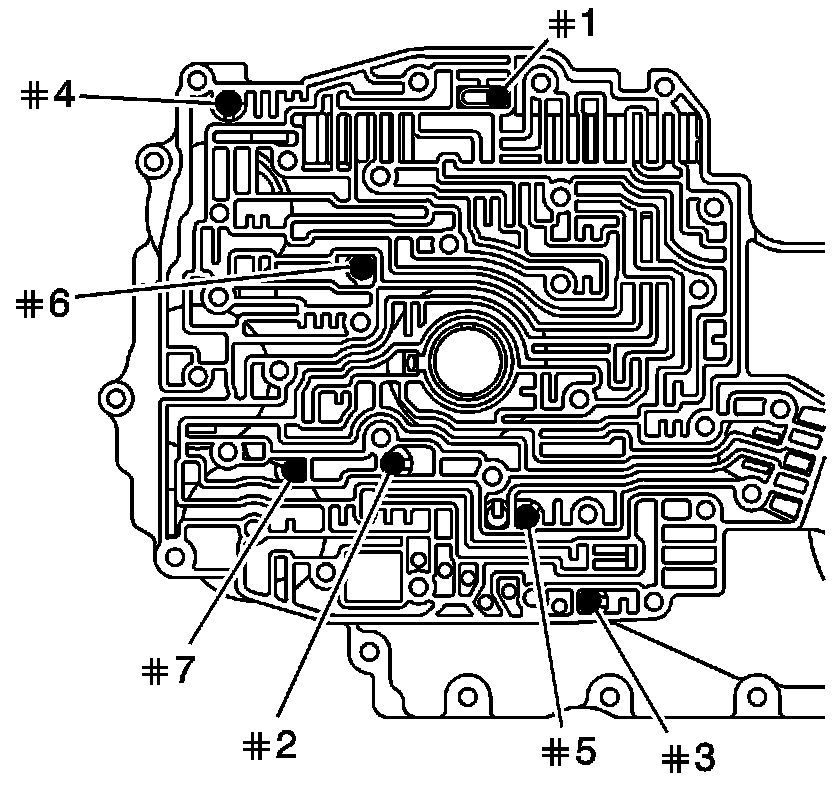 #1
#4
#6
#7
#2
#5
#3