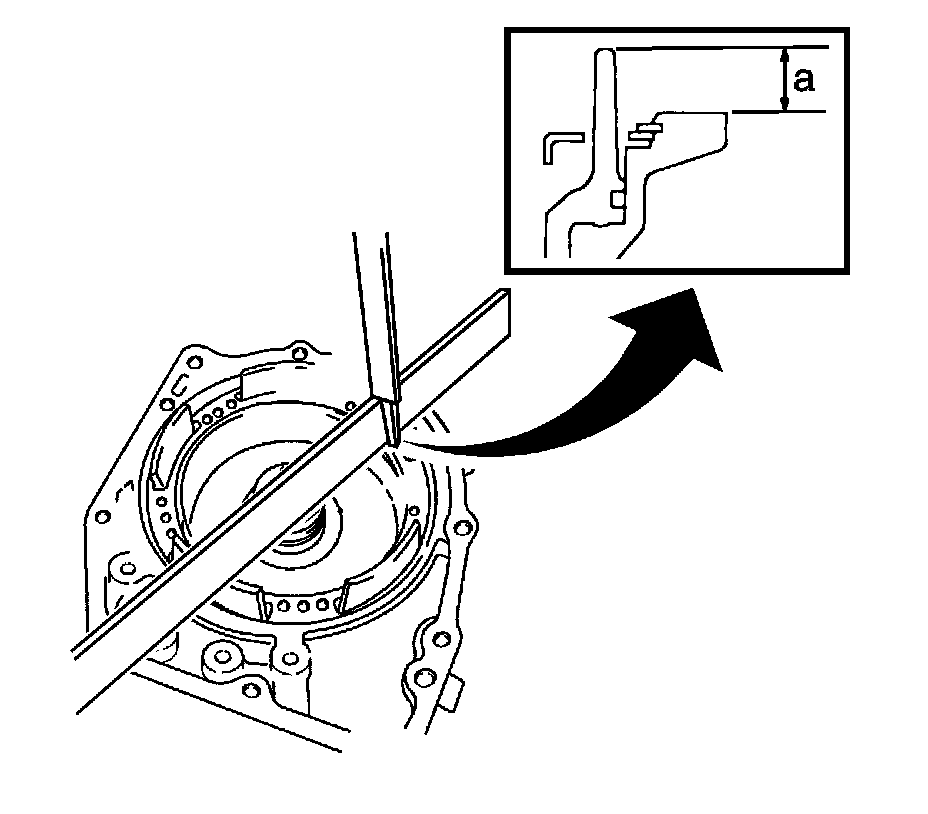 a