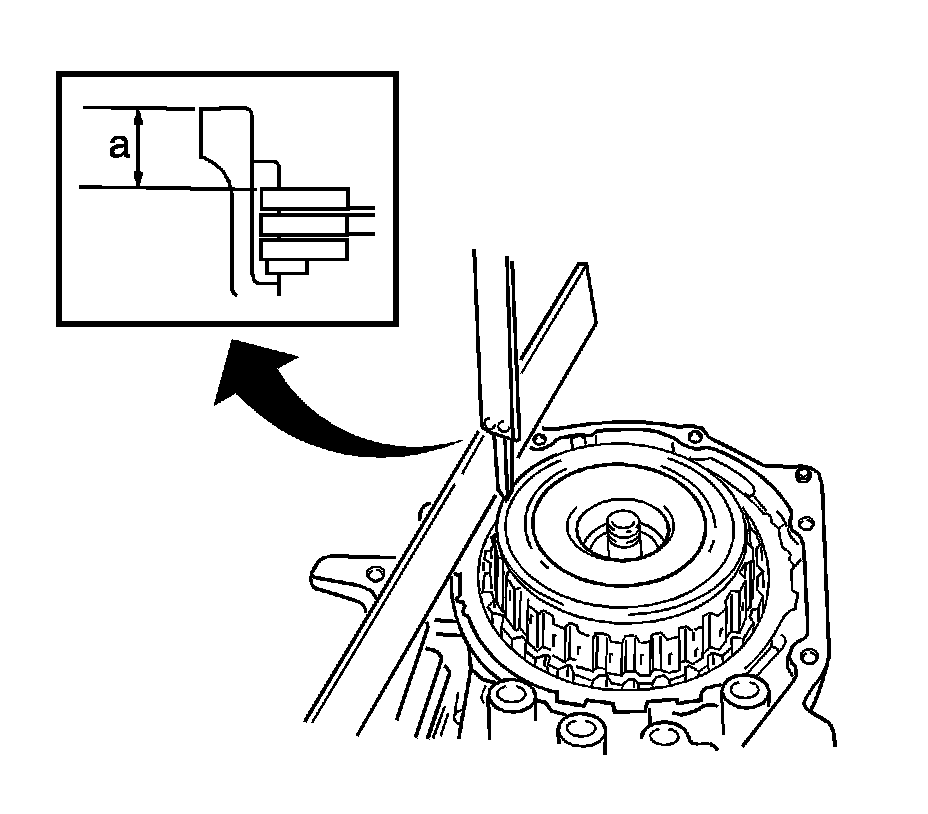 a