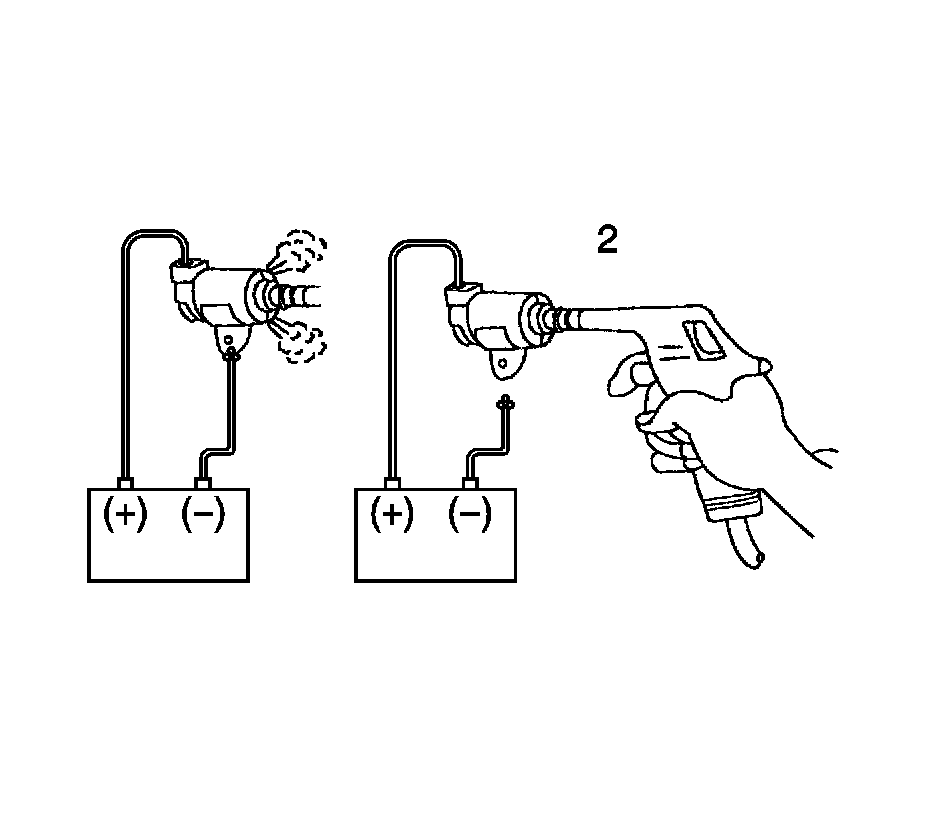 2

(+) (−)

(+) (−)