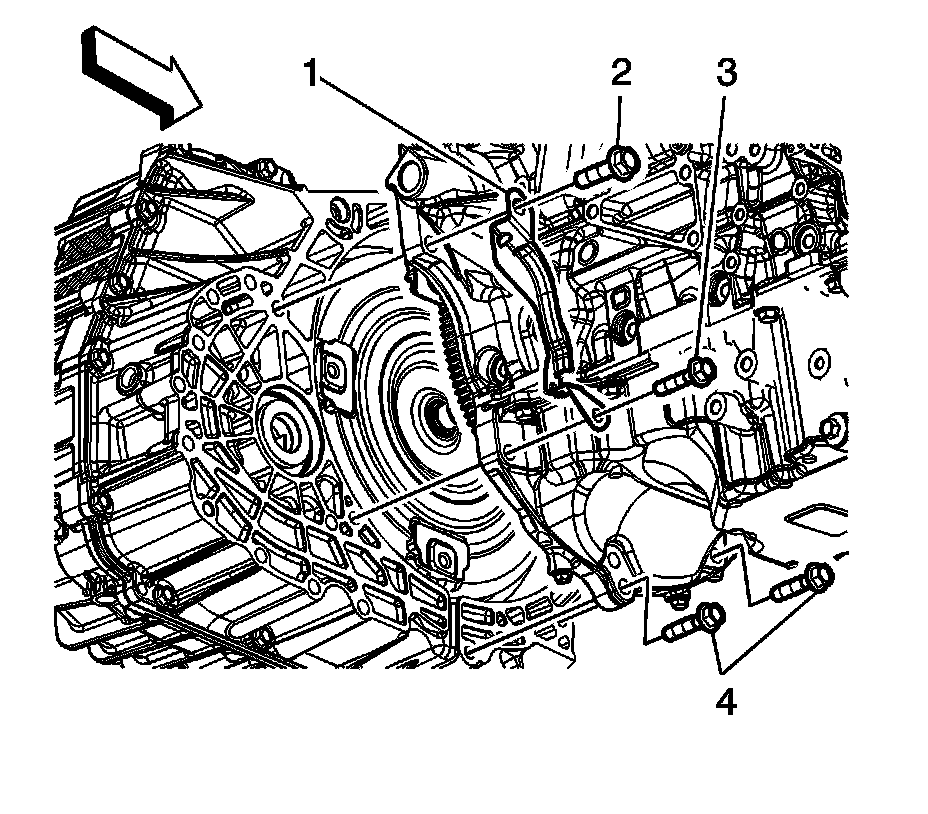 1
2
3
4