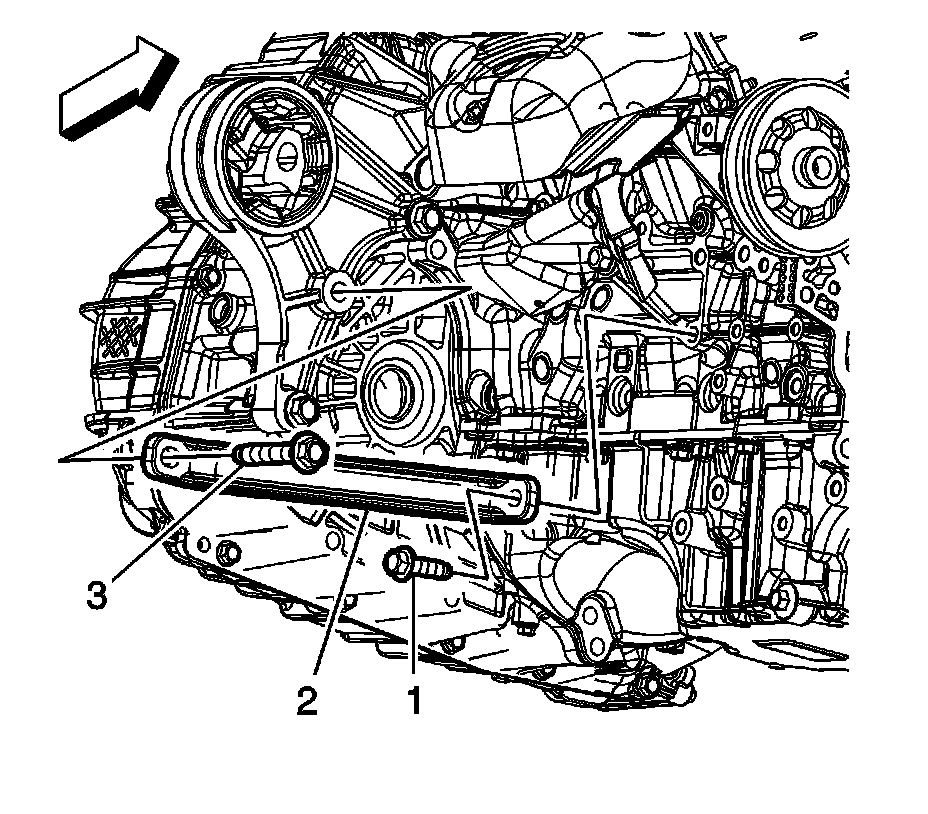 3
2
1