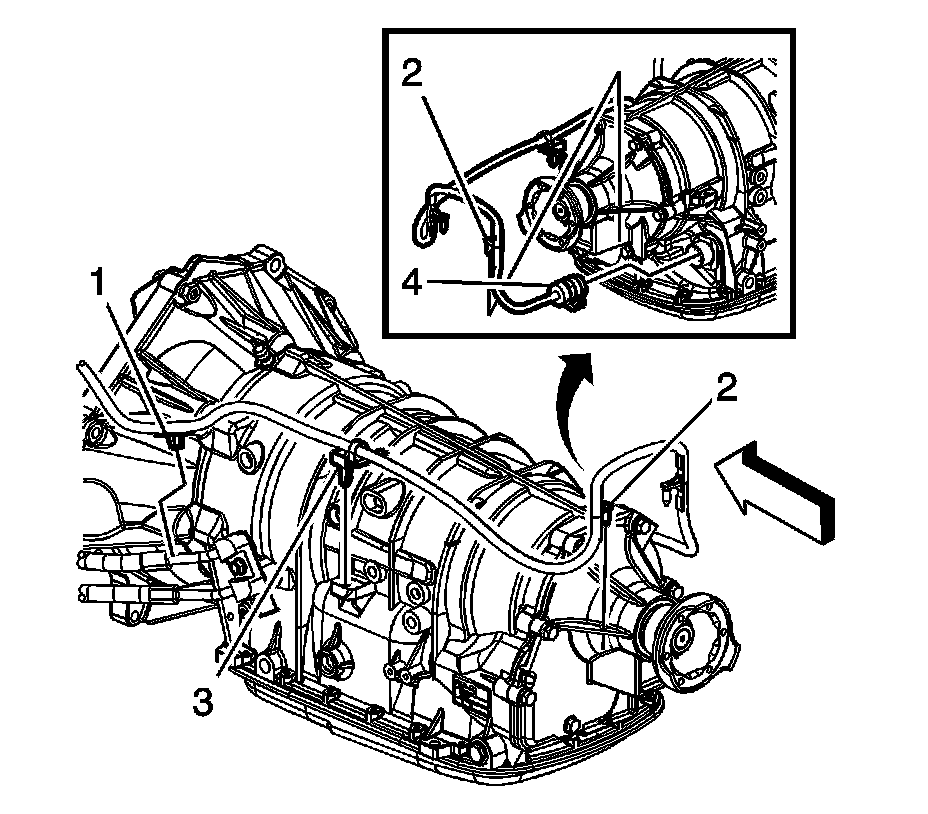 2
4
1
2
3