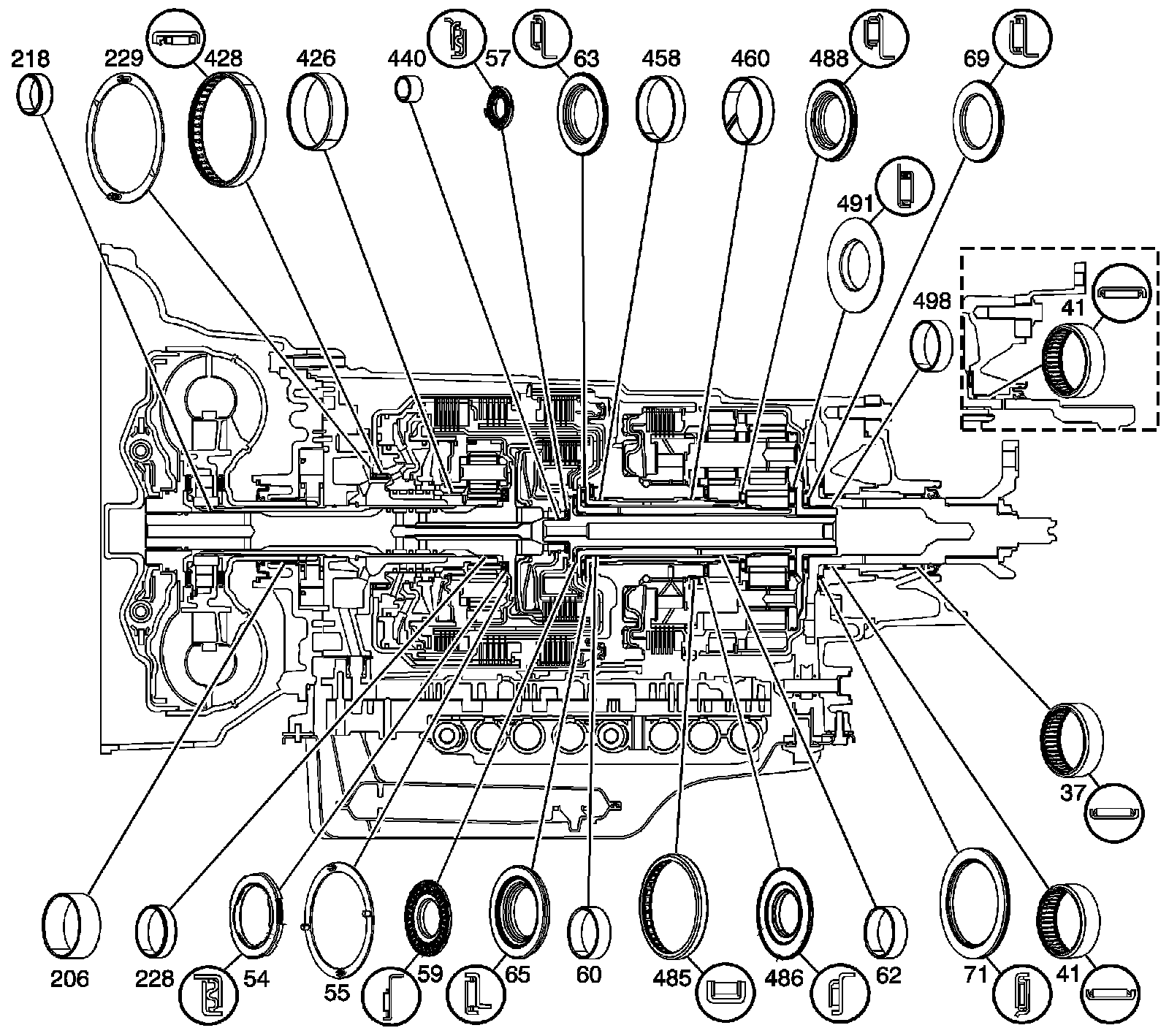 218
229
428
426
440
57
63
458
460
488
69
491
498
41
37
206
228
54
55
59
65
60
485
486
62
71
41