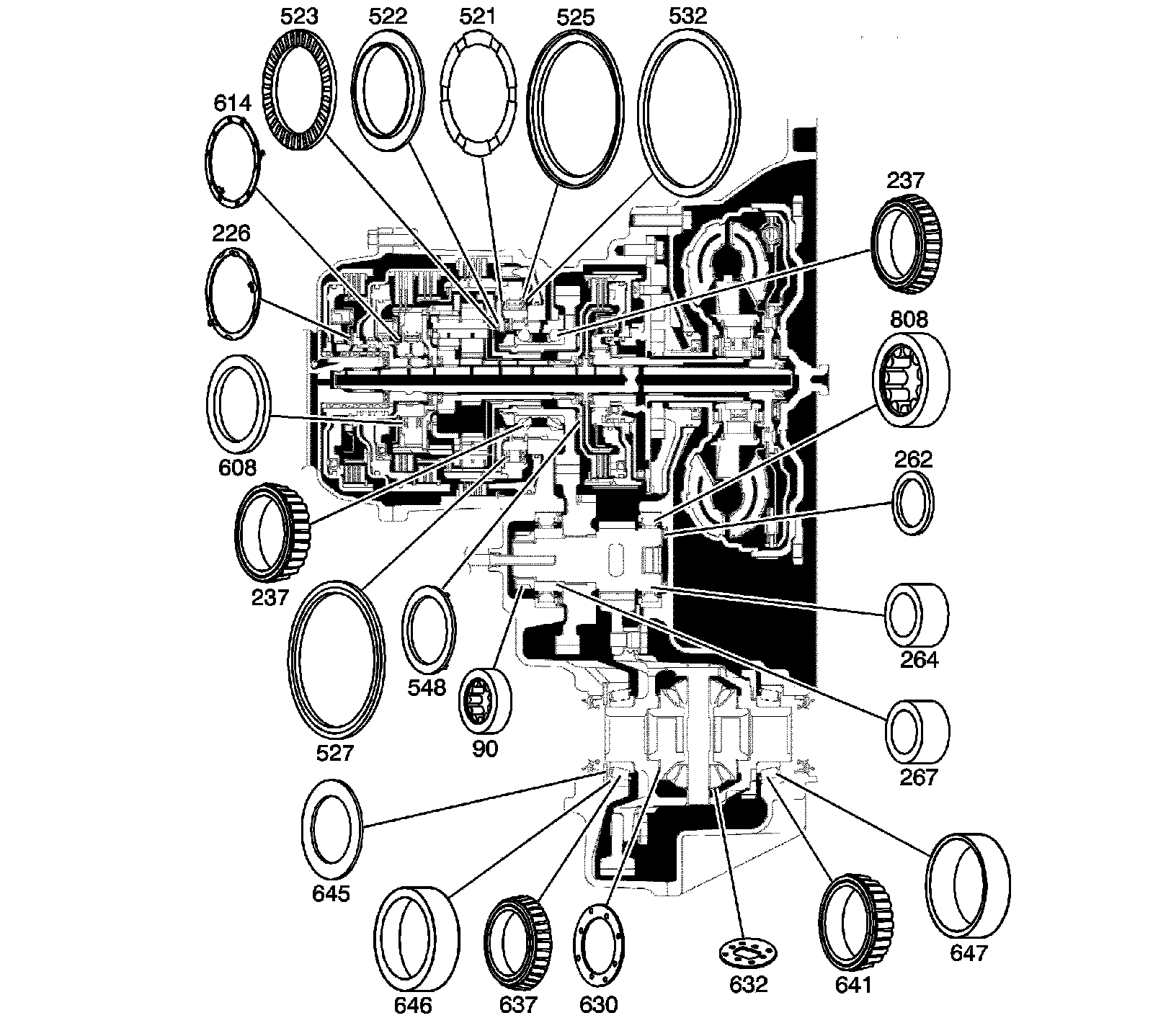 523
522
521
525
532
614
226
237
808
608
262
237
264
548
527
90
267
645
646
637
630
632
641
647