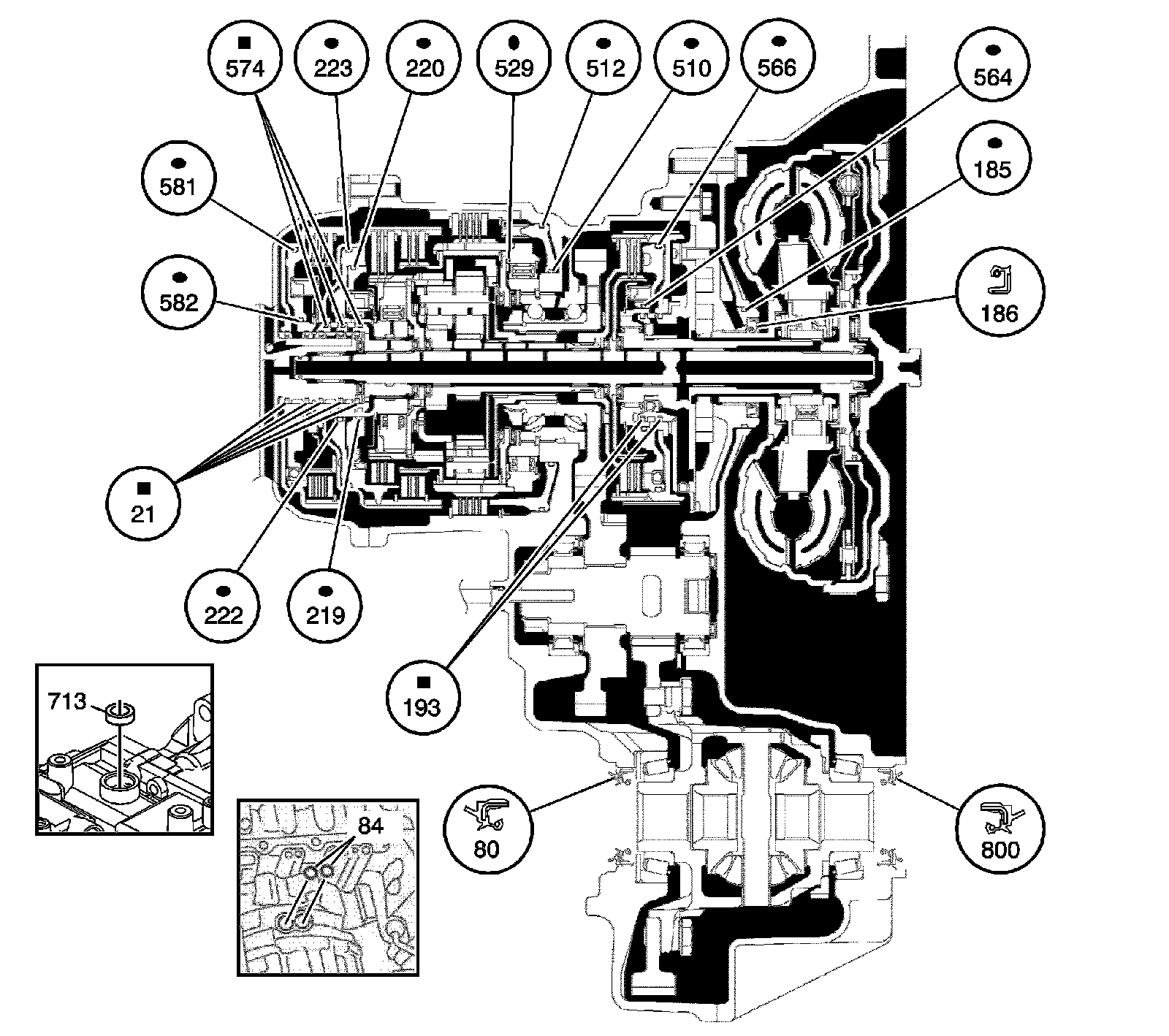 574
223
220
529
512
510
566
564
581
185
582
186
21
222
219
193
713
84
80
800