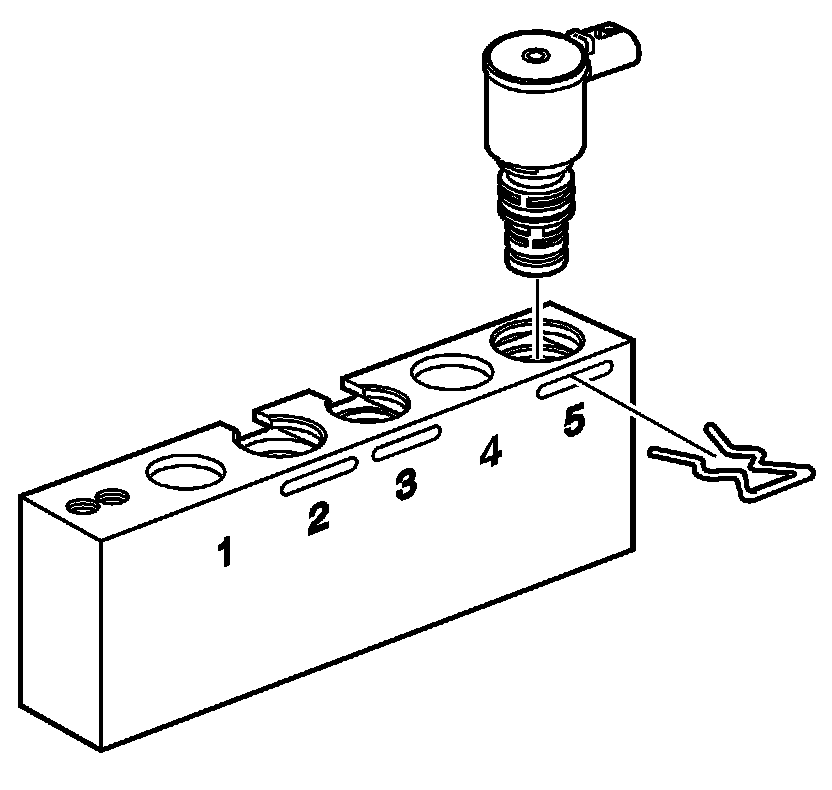 1
2
3
4
5