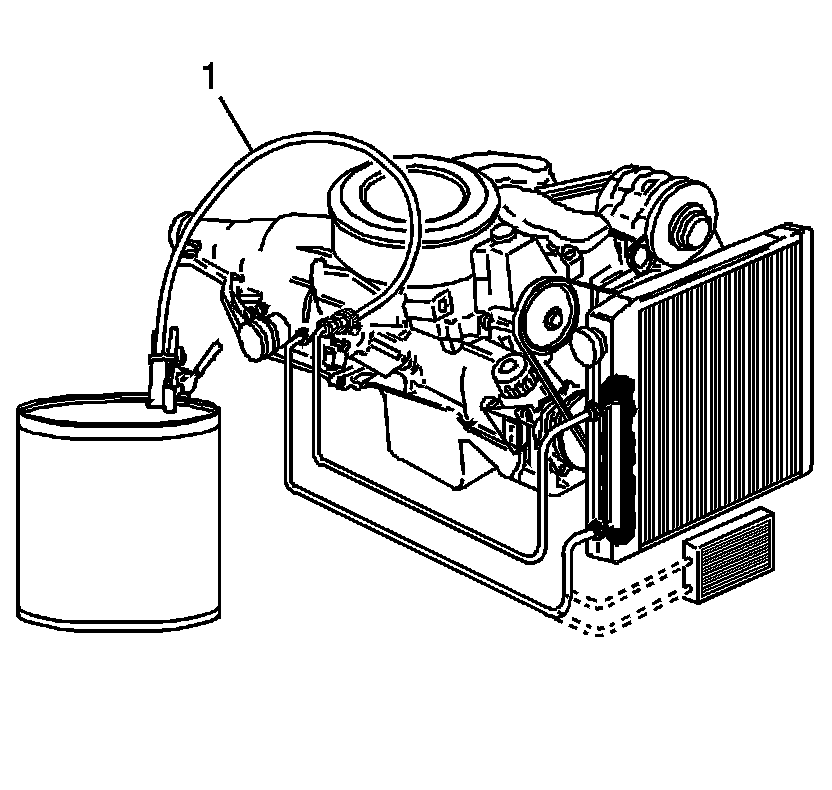 1