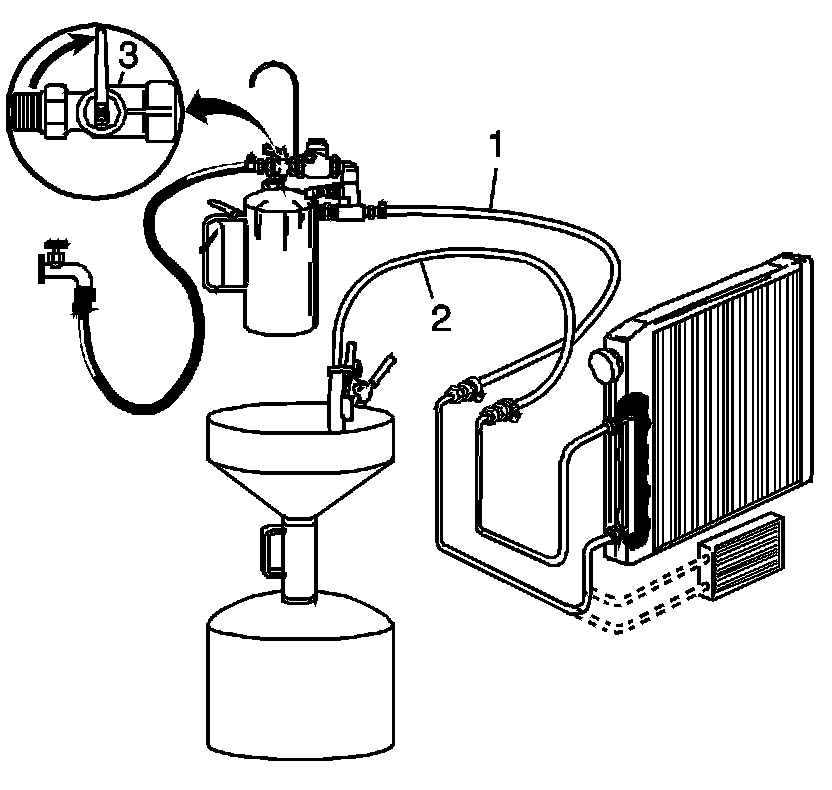 3
1
2