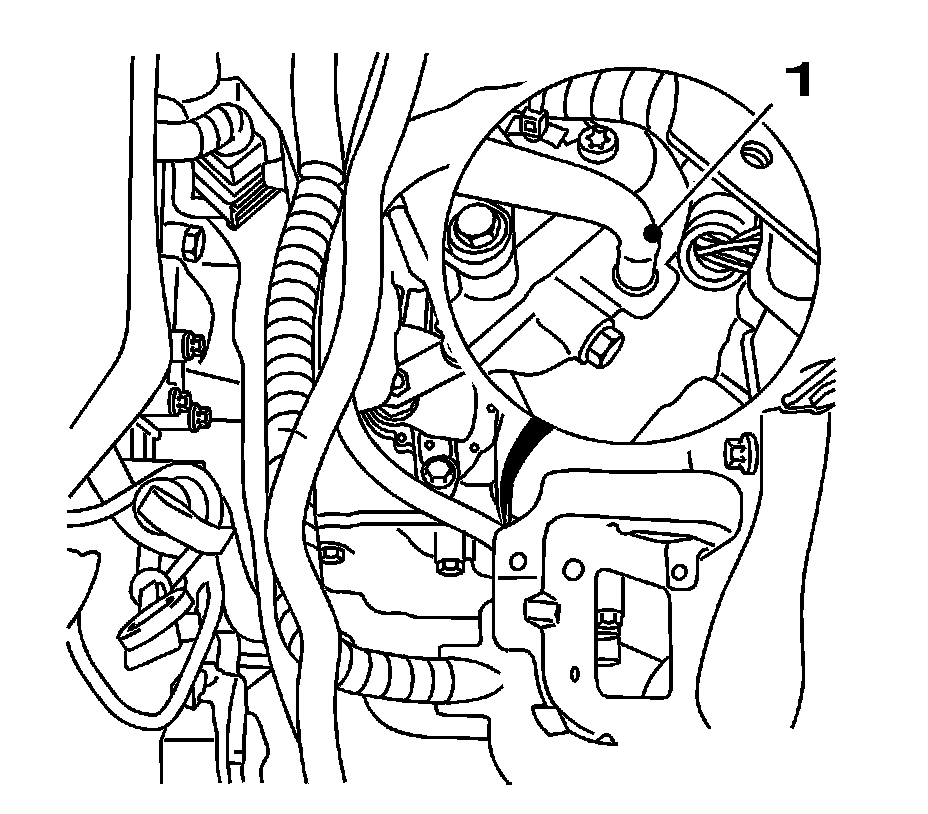 1