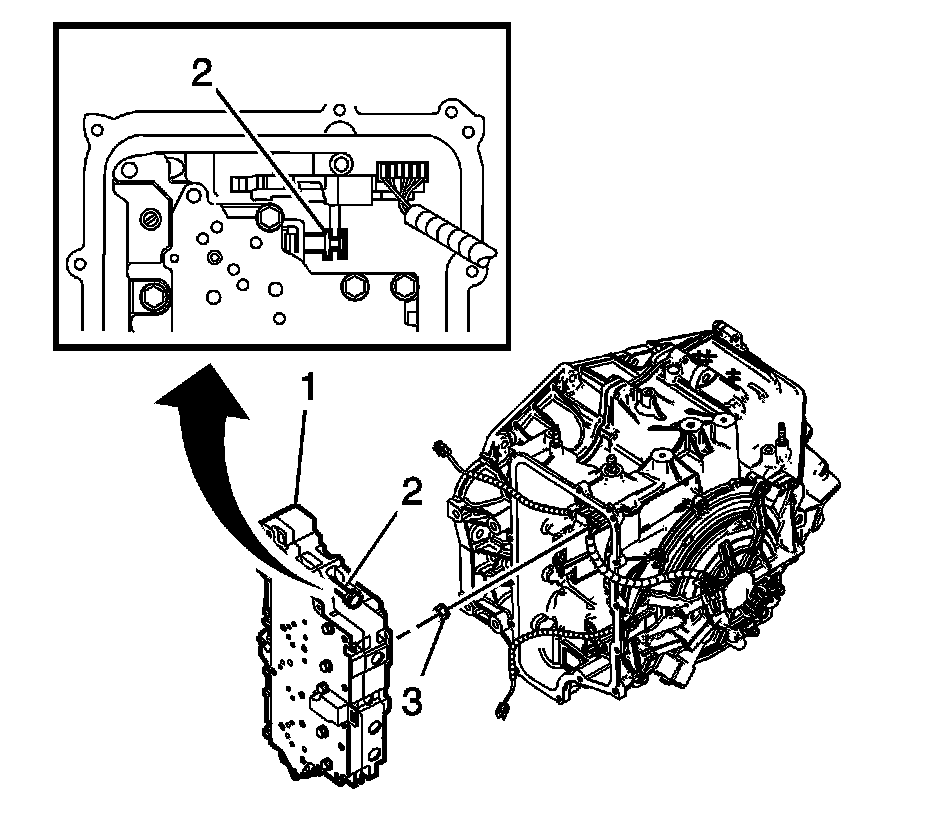 2

1

2

3