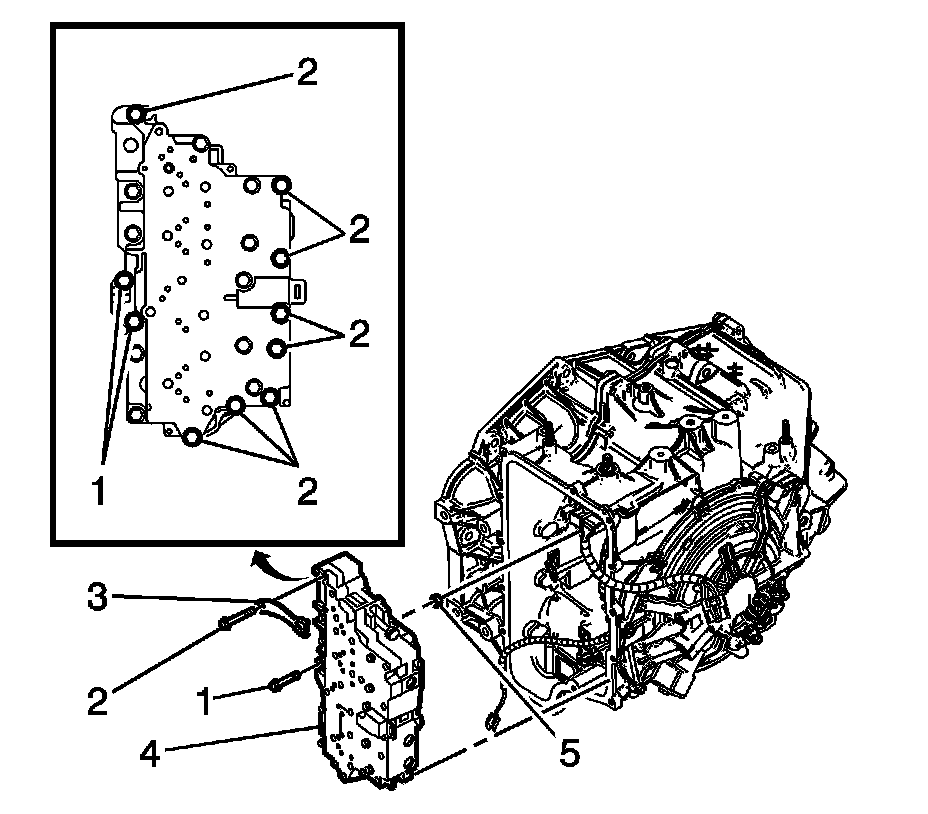 2
2
2
1
2
3
2
1
4
5