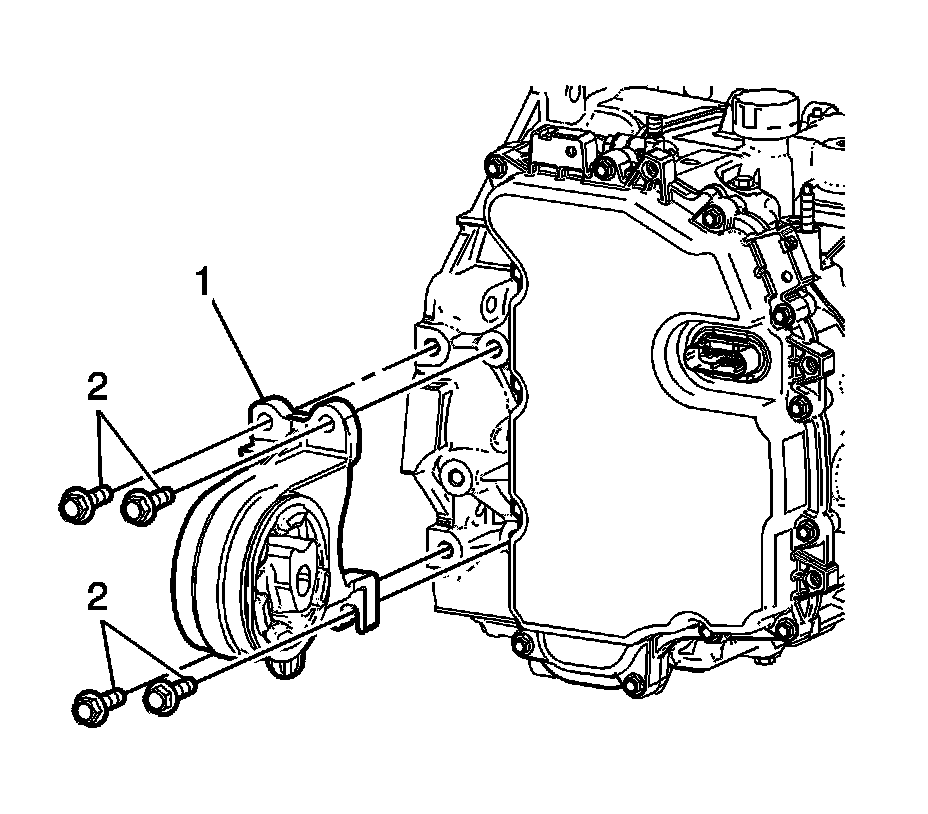 1
2
2