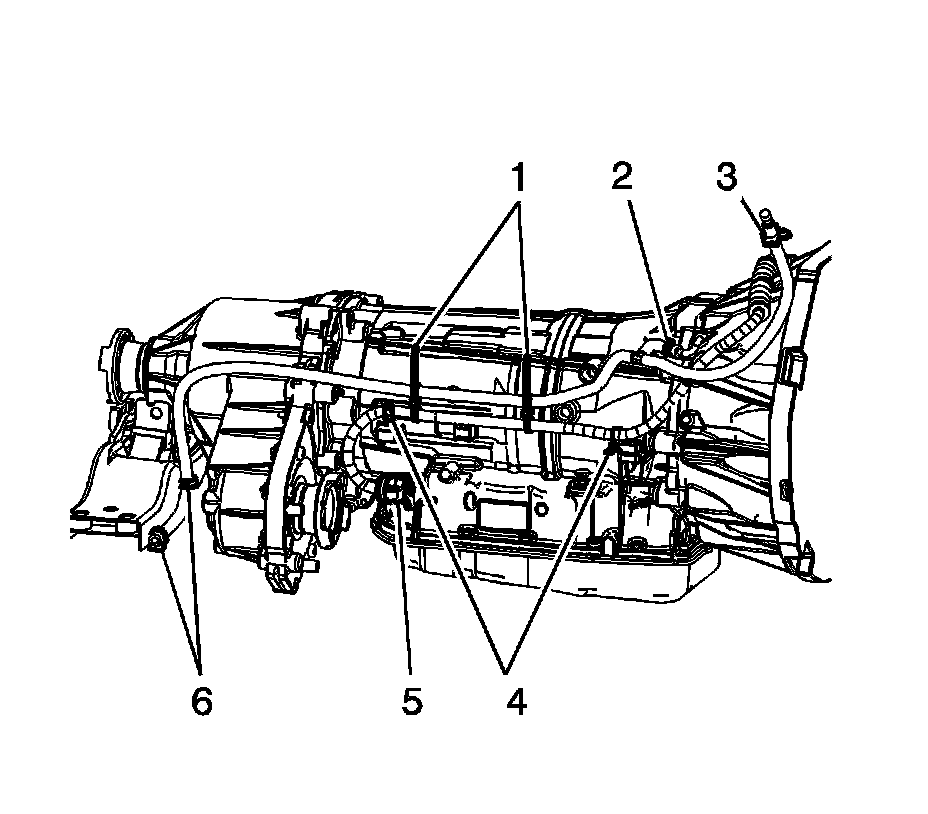 1
2
3
6
5
4