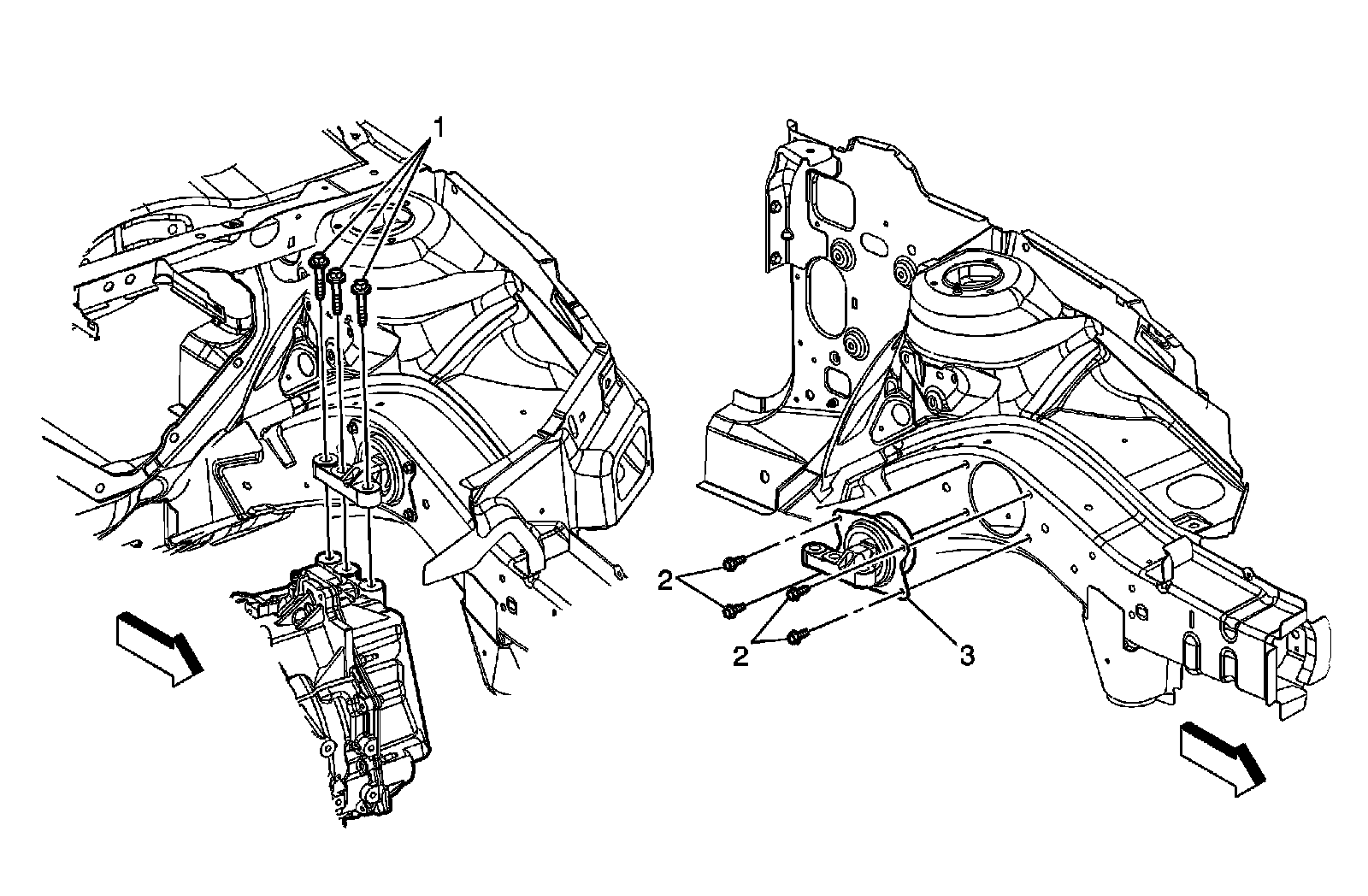 1

2

2

3