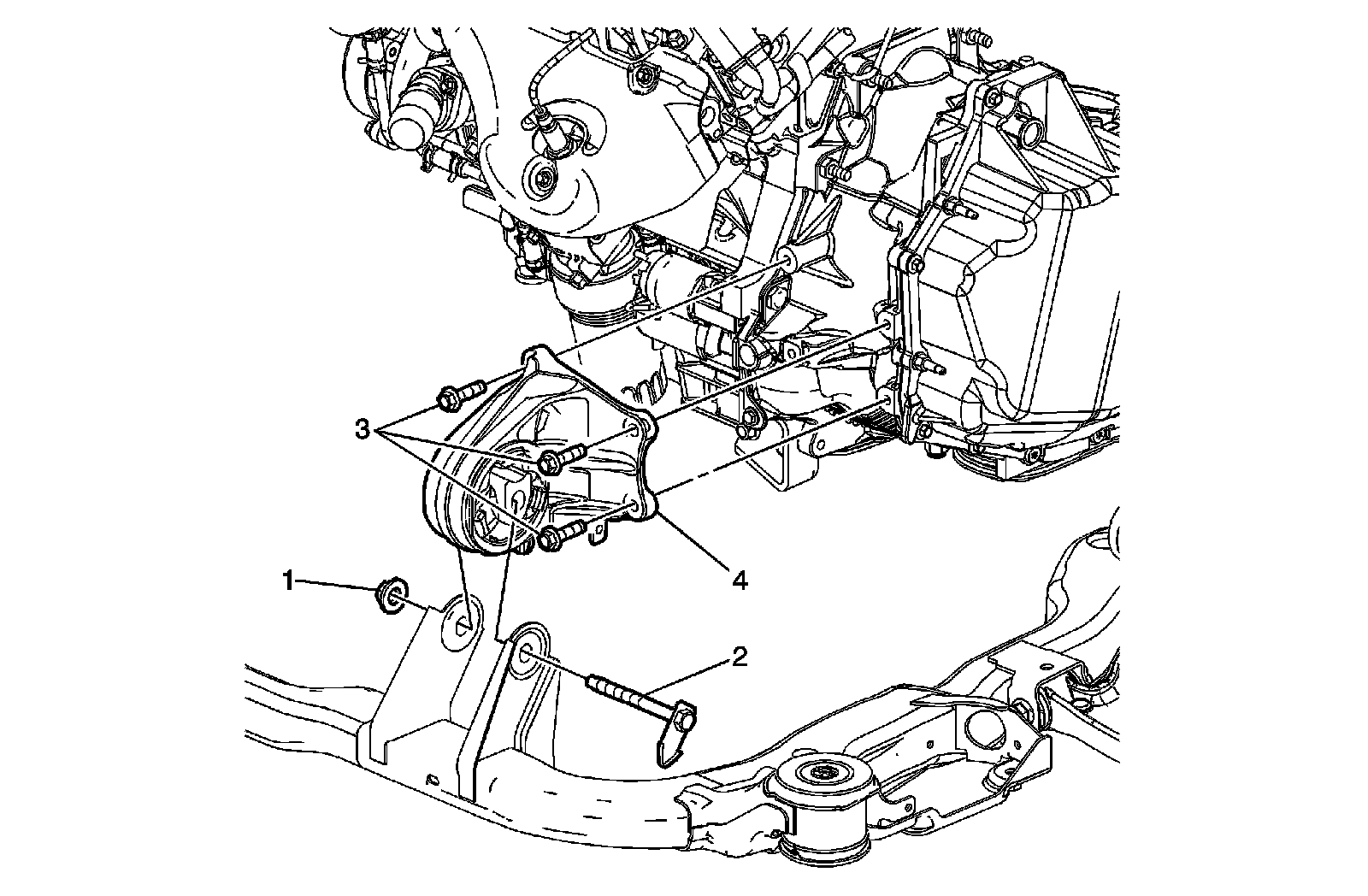 3
4
1
2